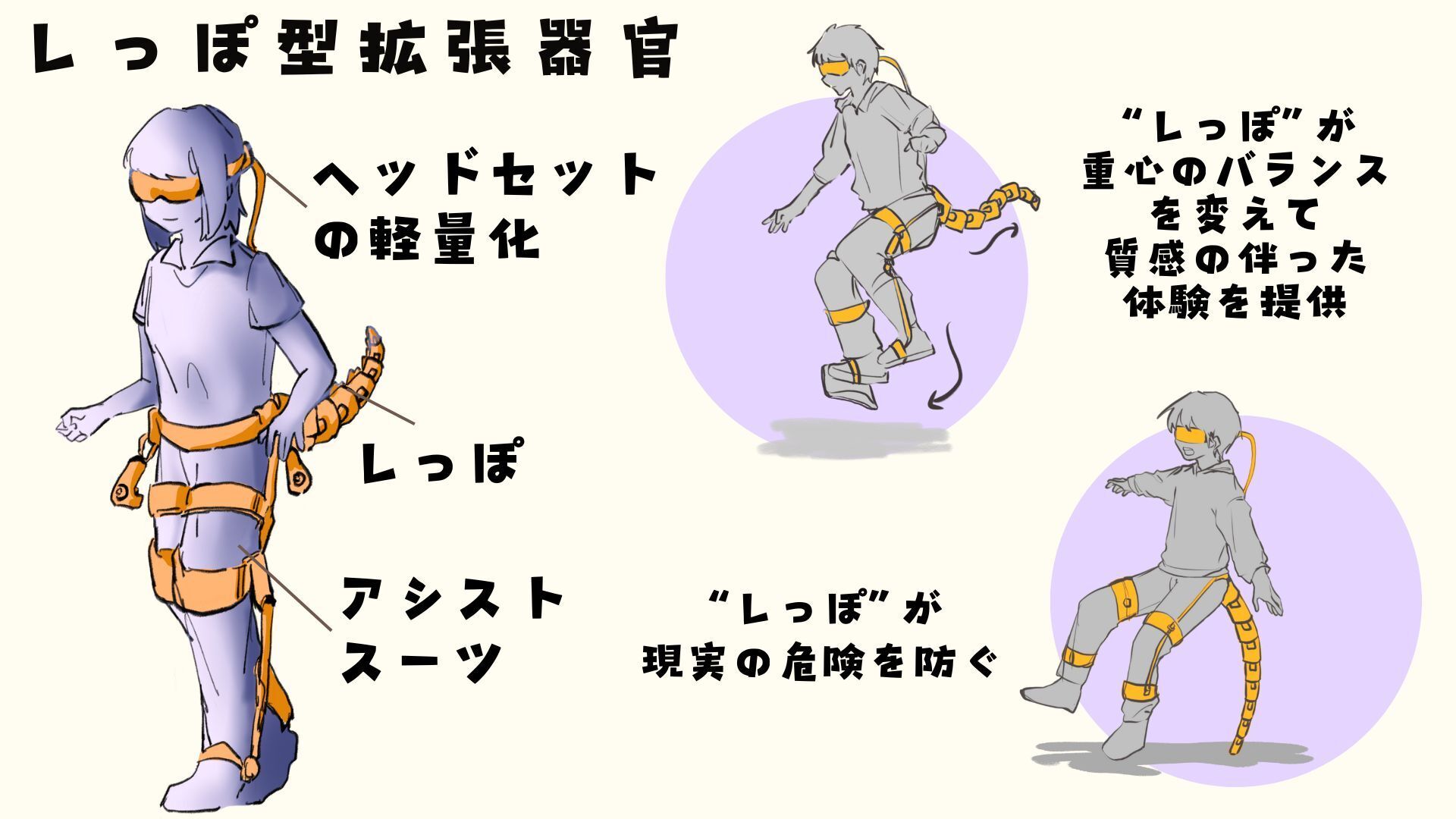 しっぽ型拡張器官

ヘッドセットの軽量化

しっぽ

アシストスーツ

“しっぽ”が重心のバランスを変えて質感の伴った体験を提供

“しっぽ”が現実の危険を防ぐ