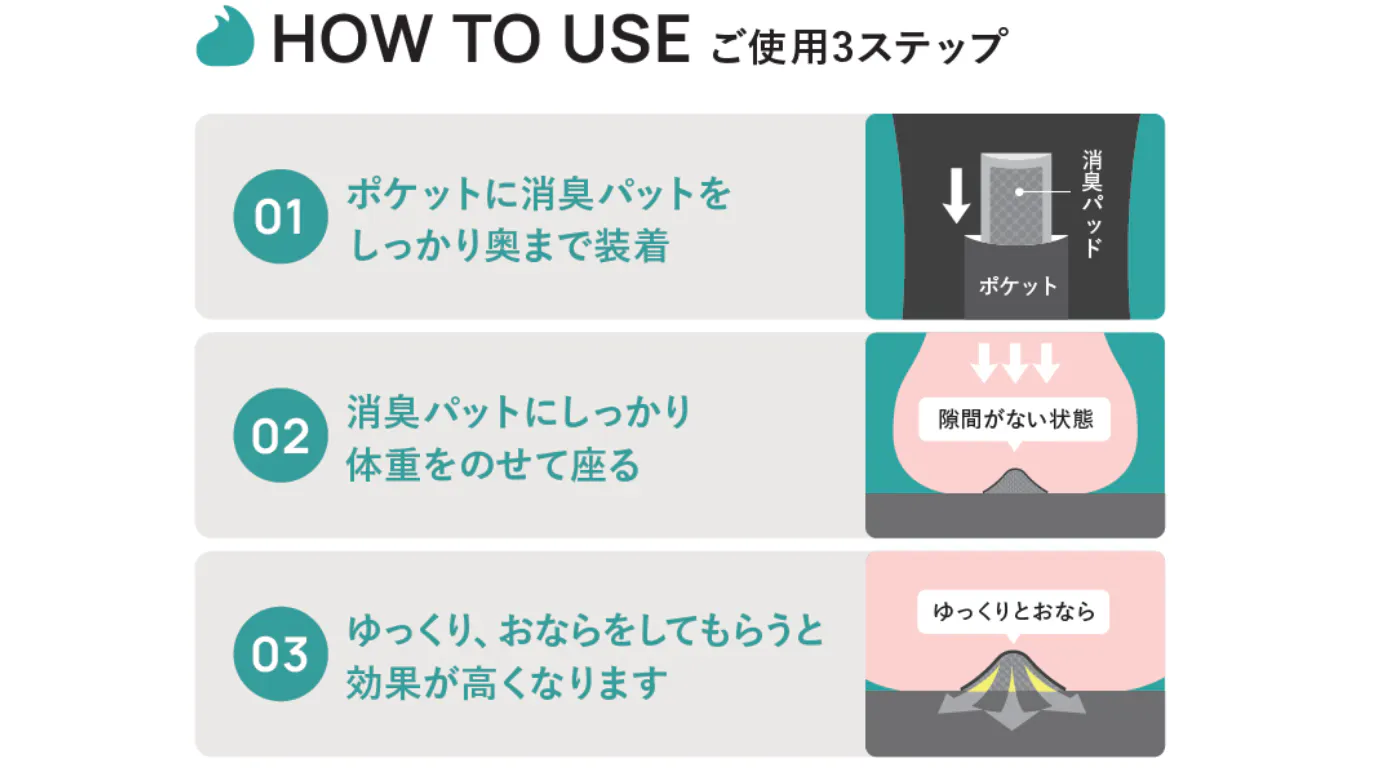 HOW TO USE ご使用3ステップ

01 ポケットに消臭パットをしっかり奥まで装着

消臭パッド

ポケット

02 消臭パットにしっかり体重をのせて座る

隙間がない状態

03 ゆっくり、おならをしてもらうと効果が高くなります

ゆっくりとおなら