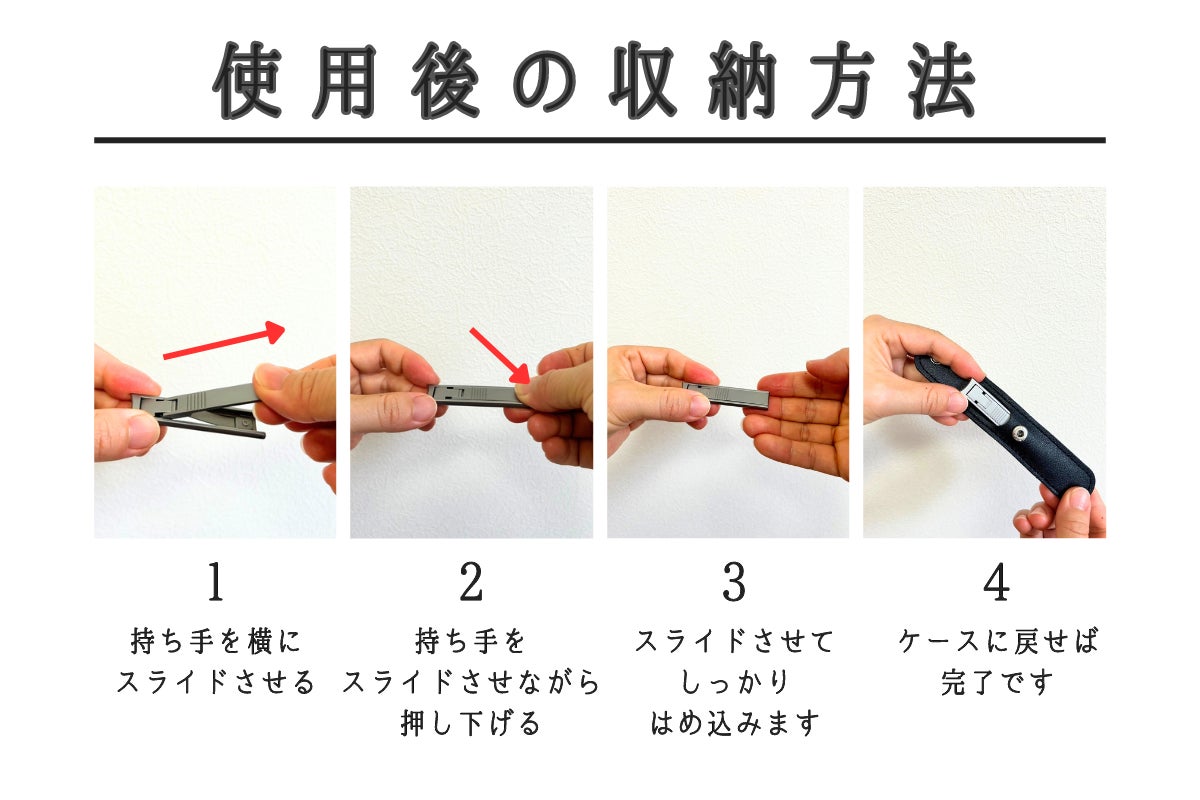 使用後の収納方法

1
持ち手を横に
スライドさせる

2
持ち手を
スライドさせながら
押し下げる

3
スライドさせて
しっかり
はめ込みます

4
ケースに戻せば
完了です