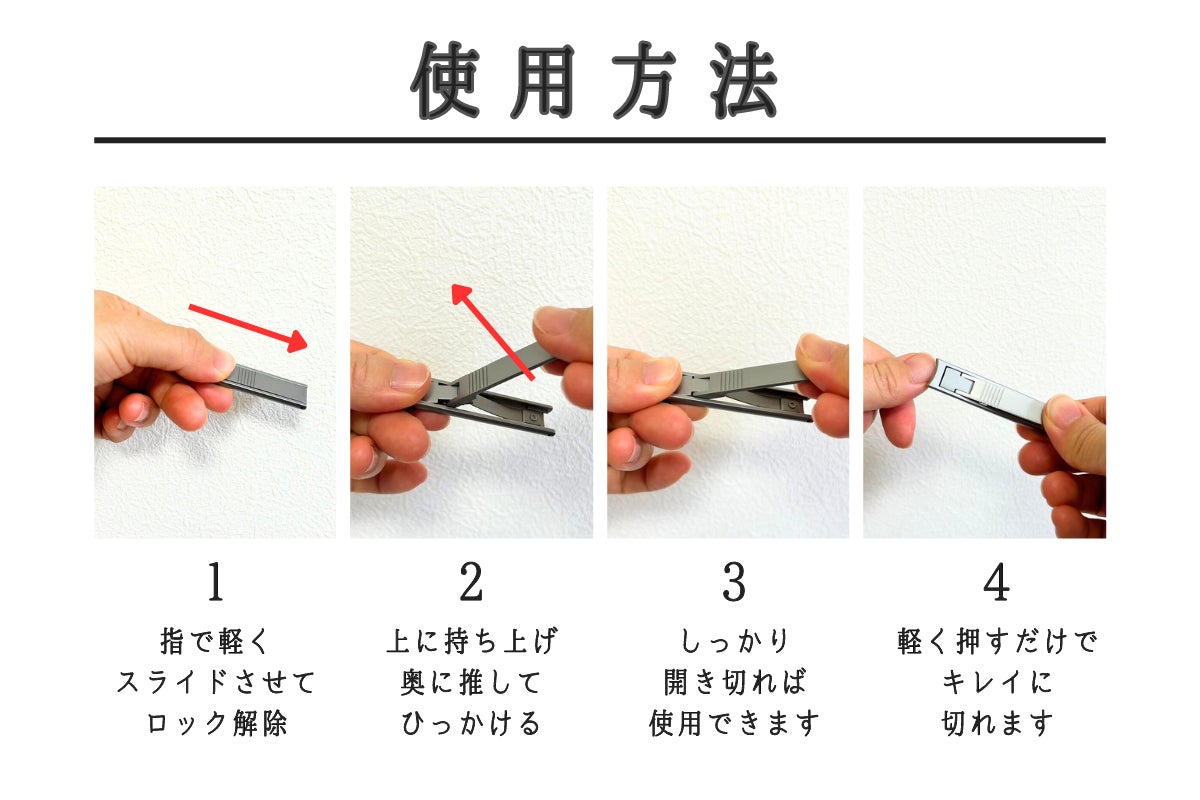 使用方法

1
指で軽く
スライドさせて
ロック解除

2
上に持ち上げ
奥に推して
ひっかける

3
しっかり
開き切れば
使用できます

4
軽く押すだけで
キレイに
切れます