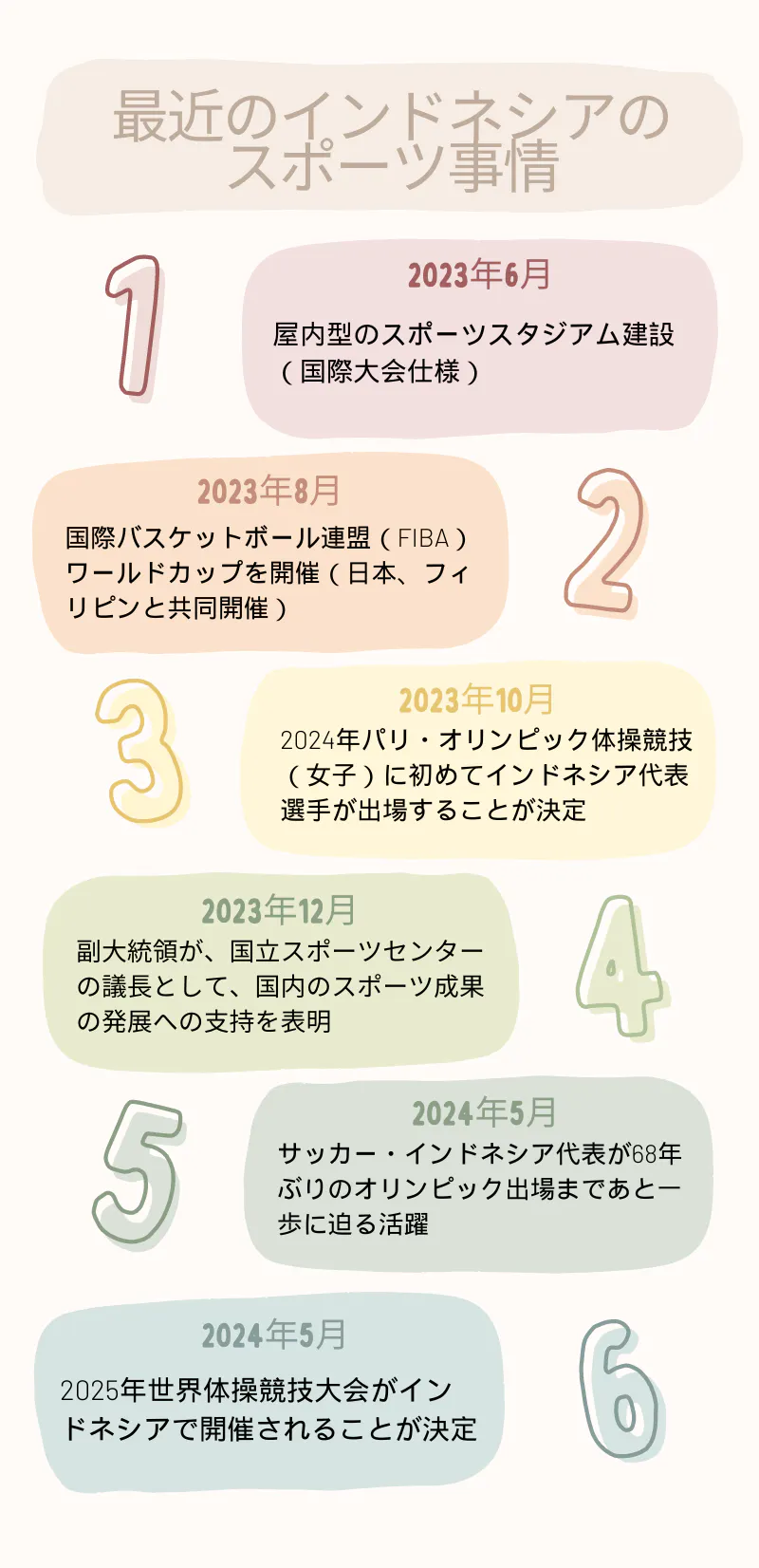 最近のインドネシアのスポーツ事情

1

2023年6月

屋内型のスポーツスタジアム建設（国際大会仕様）

2023年8月

国際バスケットボール連盟（FIBA）ワールドカップを開催（日本、フィリピンと共同開催）

2

3

2023年10月

2024年パリ・オリンピック体操競技（女子）に初めてインドネシア代表選手が出場することが決定

2023年12月

副大統領が、国立スポーツセンターの議長として、国内のスポーツ成果の発展への支持を表明

4

5

2024年5月

サッカー・インドネシア代表が68年ぶりのオリンピック出場まであと一歩に迫る活躍

2024年5月

2025年世界体操競技大会がインドネシアで開催されることが決定

6