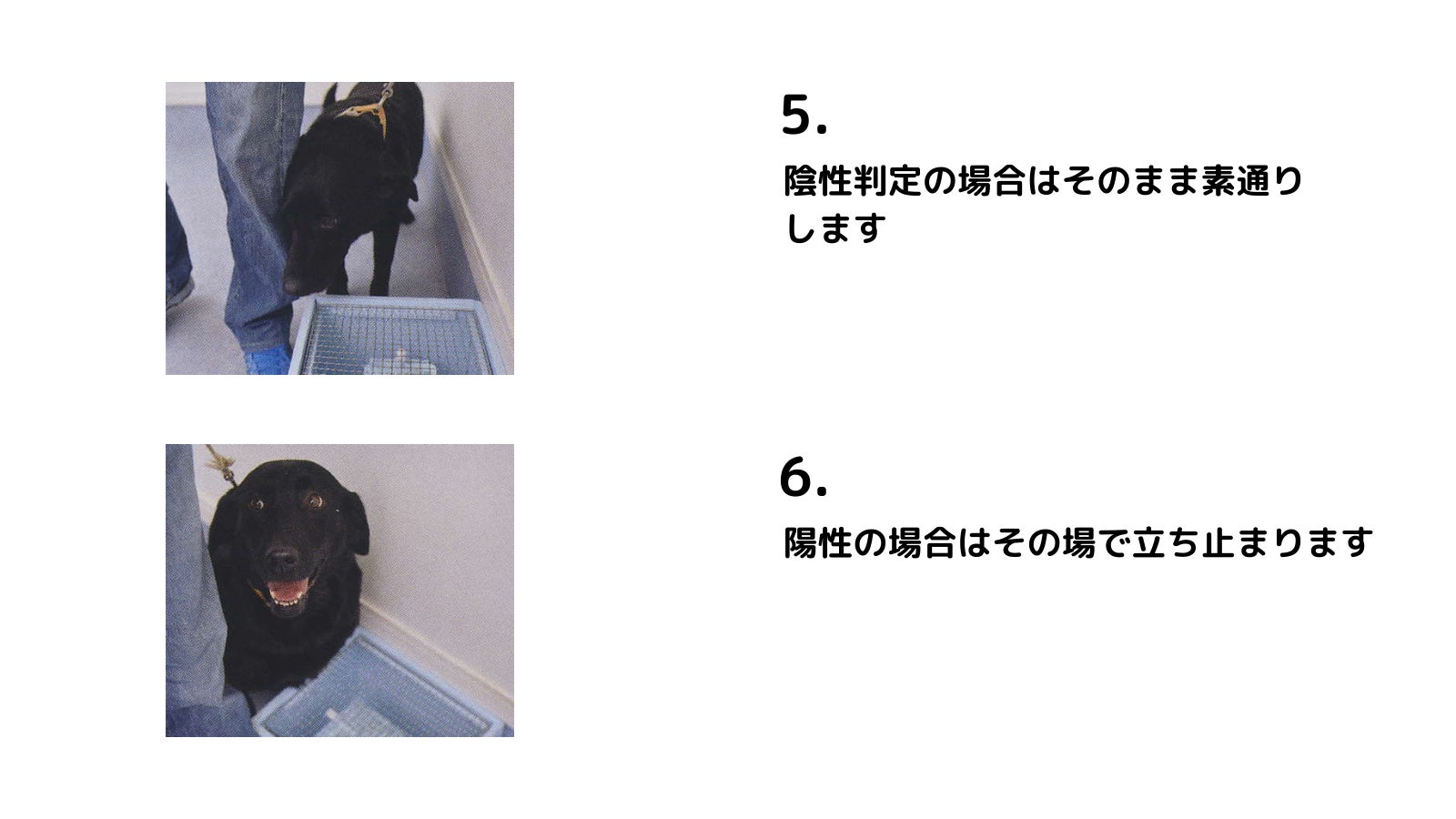 5.

陰性判定の場合はそのまま素通りします

6.

陽性の場合はその場で立ち止まります