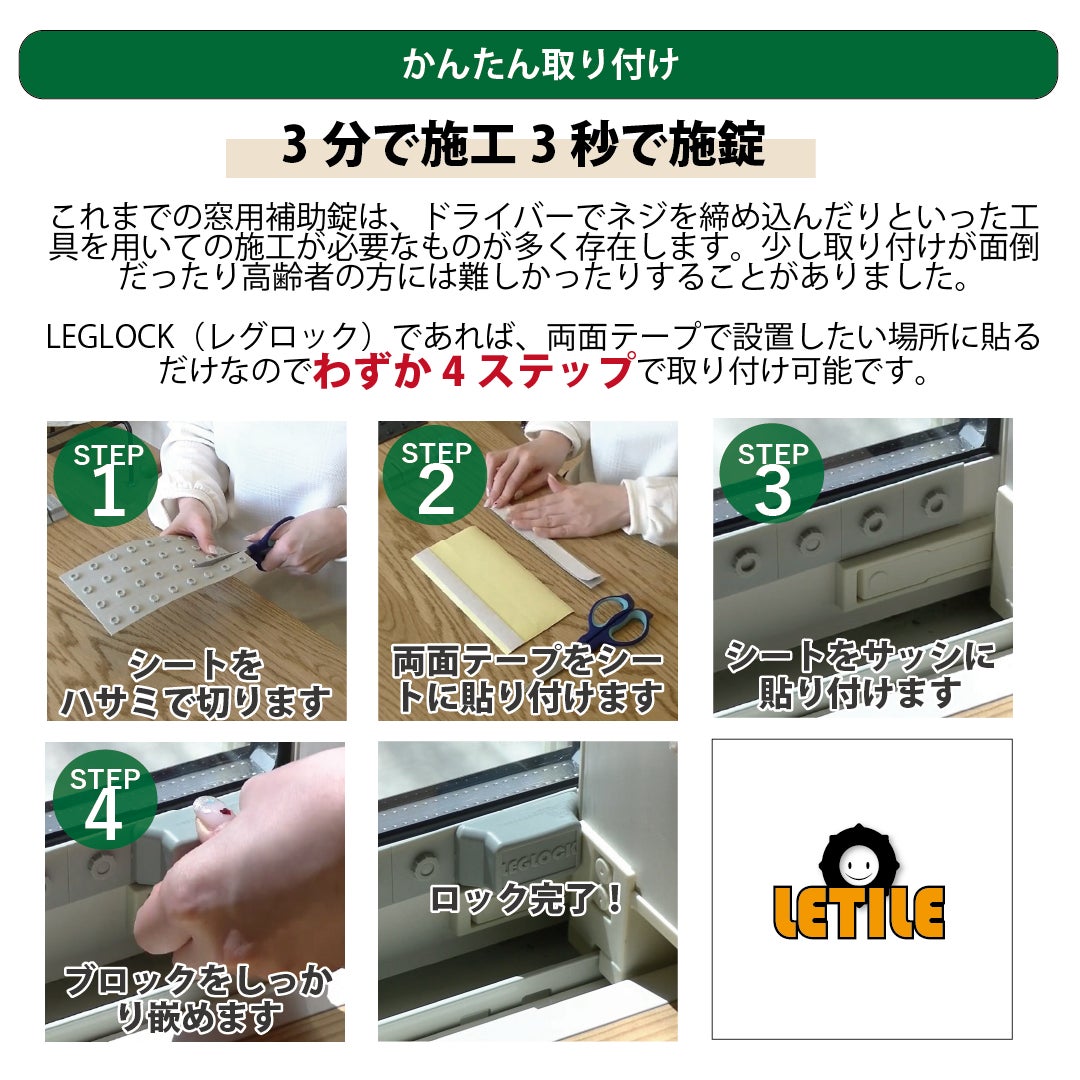 かんたん取り付け

3 分で施工 3 秒で施錠

これまでの窓用補助錠は、ドライバーでネジを締め込んだりといった工具を用いての施工が必要なものが多く存在します。少し取り付けが面倒だったり高齢者の方には難しかったりすることがありました。

LEGLOCK（レグロック）であれば、両面テープで設置したい場所に貼るだけなのでわずか 4 ステップで取り付け可能です。

STEP 1
シートをハサミで切ります

STEP 2
両面テープをシートに貼り付けます

STEP 3
シートをサッシに貼り付けます

STEP 4
ブロックをしっかり嵌めます

LEGLOCK
ロック完了！

LETILE