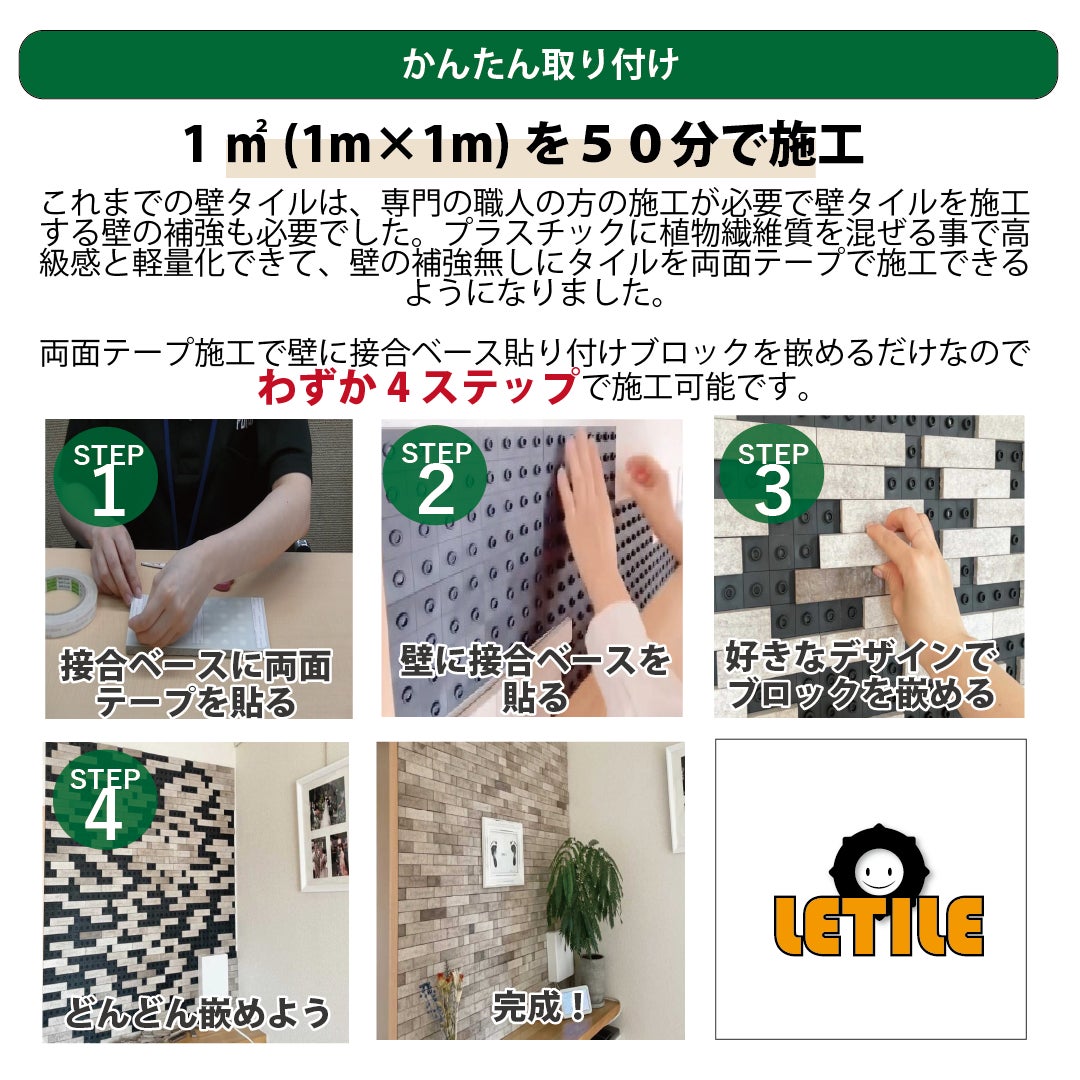 かんたん取り付け

１㎡ (1m×1m) を５０分で施工

これまでの壁タイルは、専門の職人の方の施工が必要で壁タイルを施工する壁の補強も必要でした。プラスチックに植物繊維質を混ぜる事で高級感と軽量化できて、壁の補強無しにタイルを両面テープで施工できるようになりました。

両面テープ施工で壁に接合ベース貼り付けブロックを嵌めるだけなので
わずか４ステップで施工可能です。

STEP 1
接合ベースに両面テープを貼る

STEP 2
壁に接合ベースを貼る

STEP 3
好きなデザインでブロックを嵌める

STEP 4
どんどん嵌めよう

完成！

LETILE