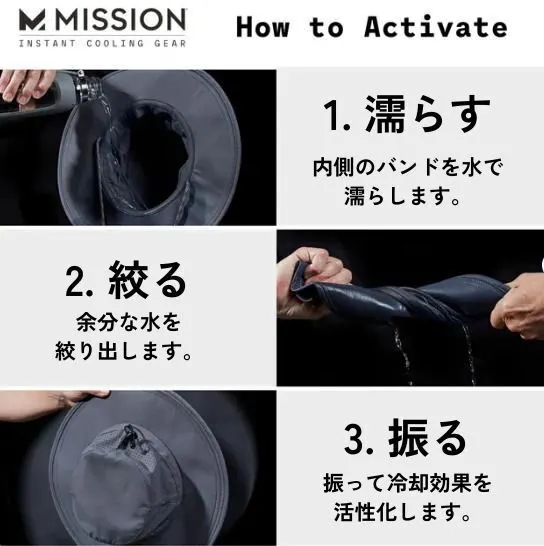 MISSION
INSTANT COOLING GEAR

How to Activate

1. 濡らす

内側のバンドを水で濡らします。

2. 絞る

余分な水を絞り出します。

3. 振る

振って冷却効果を活性化します。