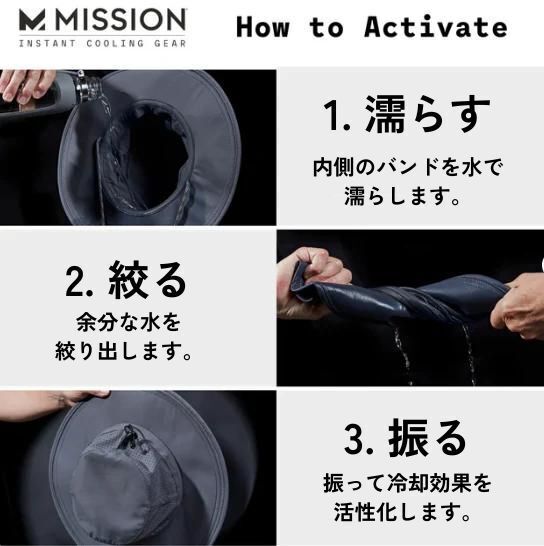 MISSION
INSTANT COOLING GEAR

How to Activate

1. 濡らす

内側のバンドを水で濡らします。

2. 絞る

余分な水を絞り出します。

3. 振る

振って冷却効果を活性化します。