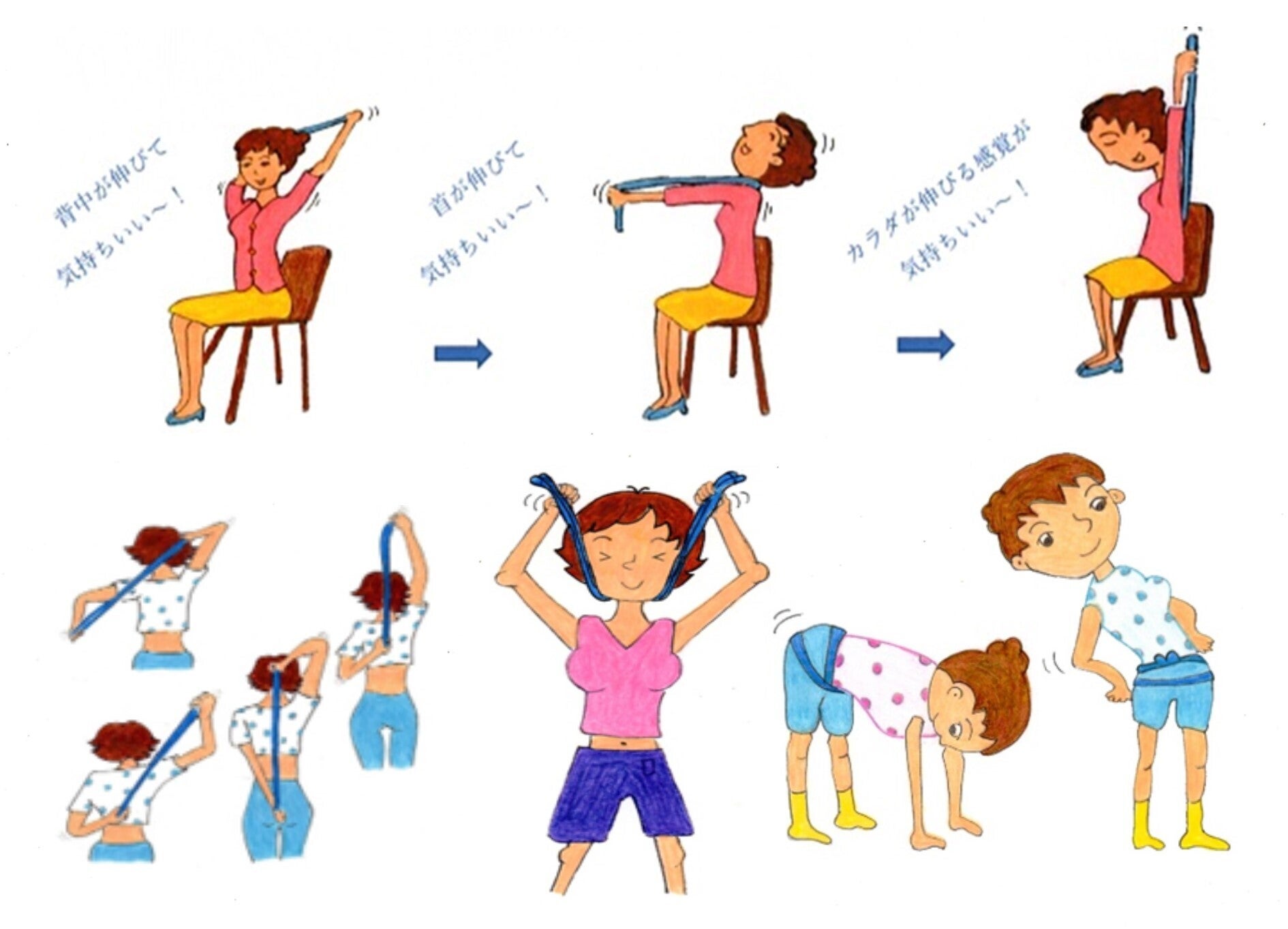 背中が伸びて
気持ちいい〜！

首が伸びて
気持ちいい〜！

カラダが伸びる感覚が
気持ちいい〜！