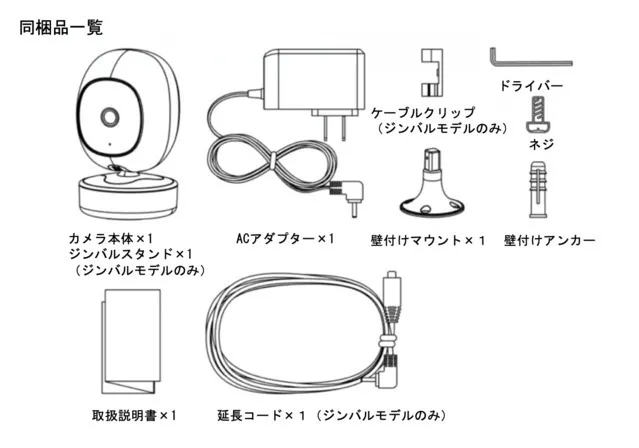 同梱品一覧

ドライバー

ケーブルクリップ
（ジンバルモデルのみ）

ネジ

カメラ本体×1
ジンバルスタンド×1
（ジンバルモデルのみ）

ACアダプター×1

壁付けマウント×１

壁付けアンカー

取扱説明書×1

延長コード×１（ジンバルモデルのみ）