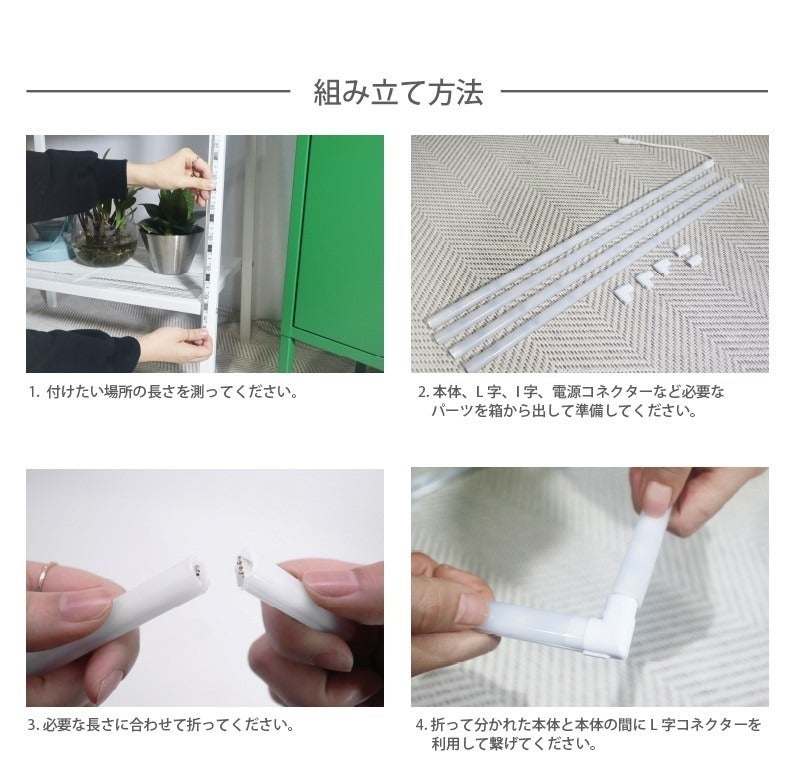 組み立て方法

1. 付けたい場所の長さを測ってください。

2. 本体、L字、I字、電源コネクターなど必要なパーツを箱から出して準備してください。

3. 必要な長さに合わせて折ってください。

4. 折って分かれた本体と本体の間にL字コネクターを利用して繋げてください。