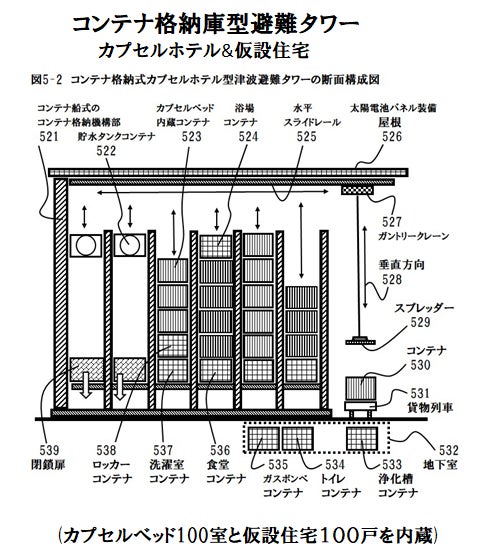 コンテナ格納庫型避難タワー
カプセルホテル&仮設住宅

図5-2 コンテナ格納式カプセルホテル型津波避難タワーの断面構成図

コンテナ船式の
コンテナ格納機構部
521

貯水タンクコンテナ
522

カプセルベッド
内蔵コンテナ
523

浴場
コンテナ
524

水平
スライドレール
525

太陽電池パネル装備
屋根
526

527
ガントリークレーン

垂直方向
528

スプレッダー
529

コンテナ
530

531
貨物列車

532
地下室

533
浄化槽
コンテナ

534
トイレ
コンテナ

535
ガスボンベ
コンテナ

536
食堂
コンテナ

537
洗濯室
コンテナ

538
ロッカー
コンテナ

539
閉鎖扉

(カプセルベッド100室と仮設住宅100戸を内蔵)