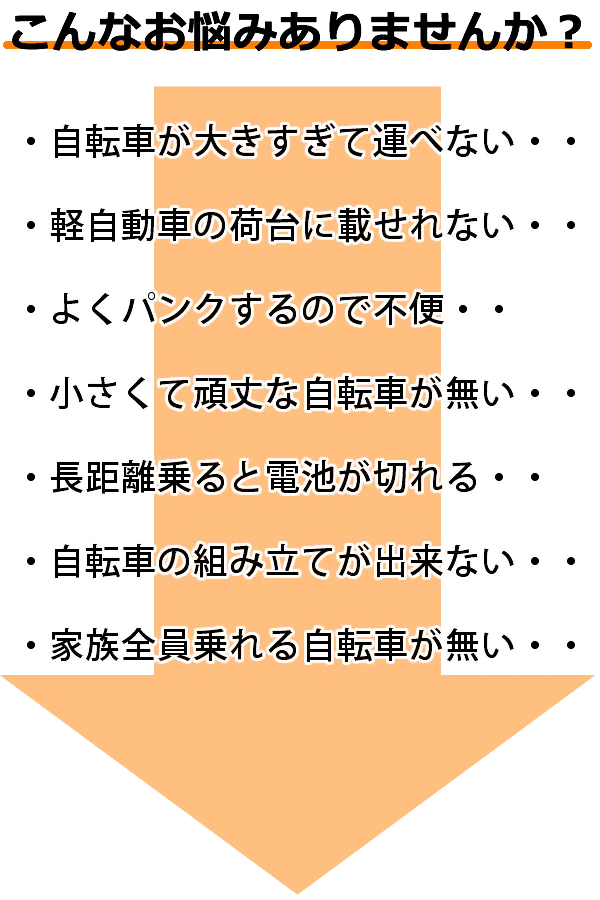 こんなお悩みありませんか？

・自転車が大きすぎて運べない・・

・軽自動車の荷台に載せれない・・

・よくパンクするので不便・・

・小さくて頑丈な自転車が無い・・

・長距離乗ると電池が切れる・・

・自転車の組み立てが出来ない・・

・家族全員乗れる自転車が無い・・