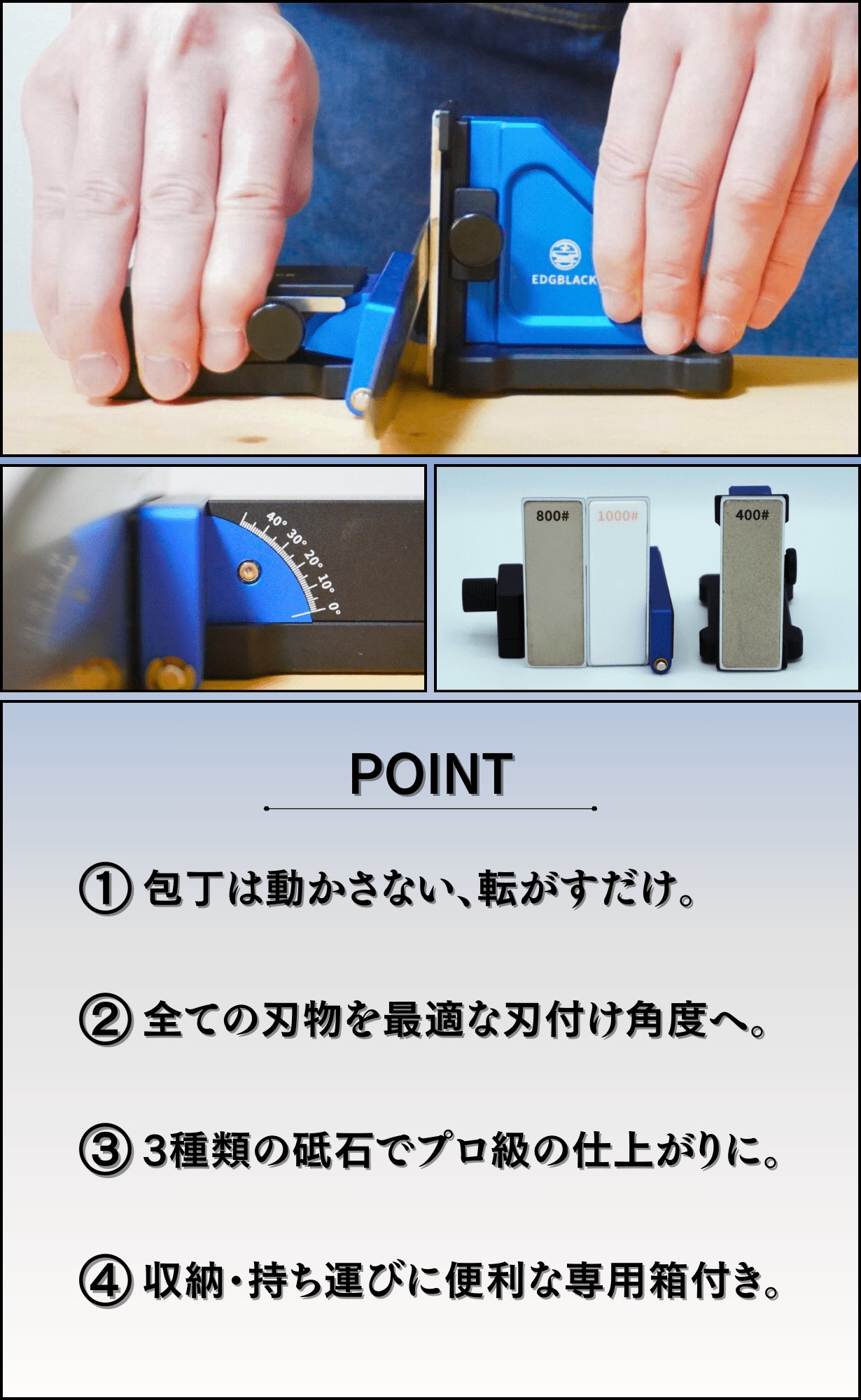 EDGBLACK

40° 30° 20° 10° 0°

800#

1000#

400#

POINT

① 包丁は動かさない、転がすだけ。

② 全ての刃物を最適な刃付け角度へ。

③ 3種類の砥石でプロ級の仕上がりに。

④ 収納・持ち運びに便利な専用箱付き。