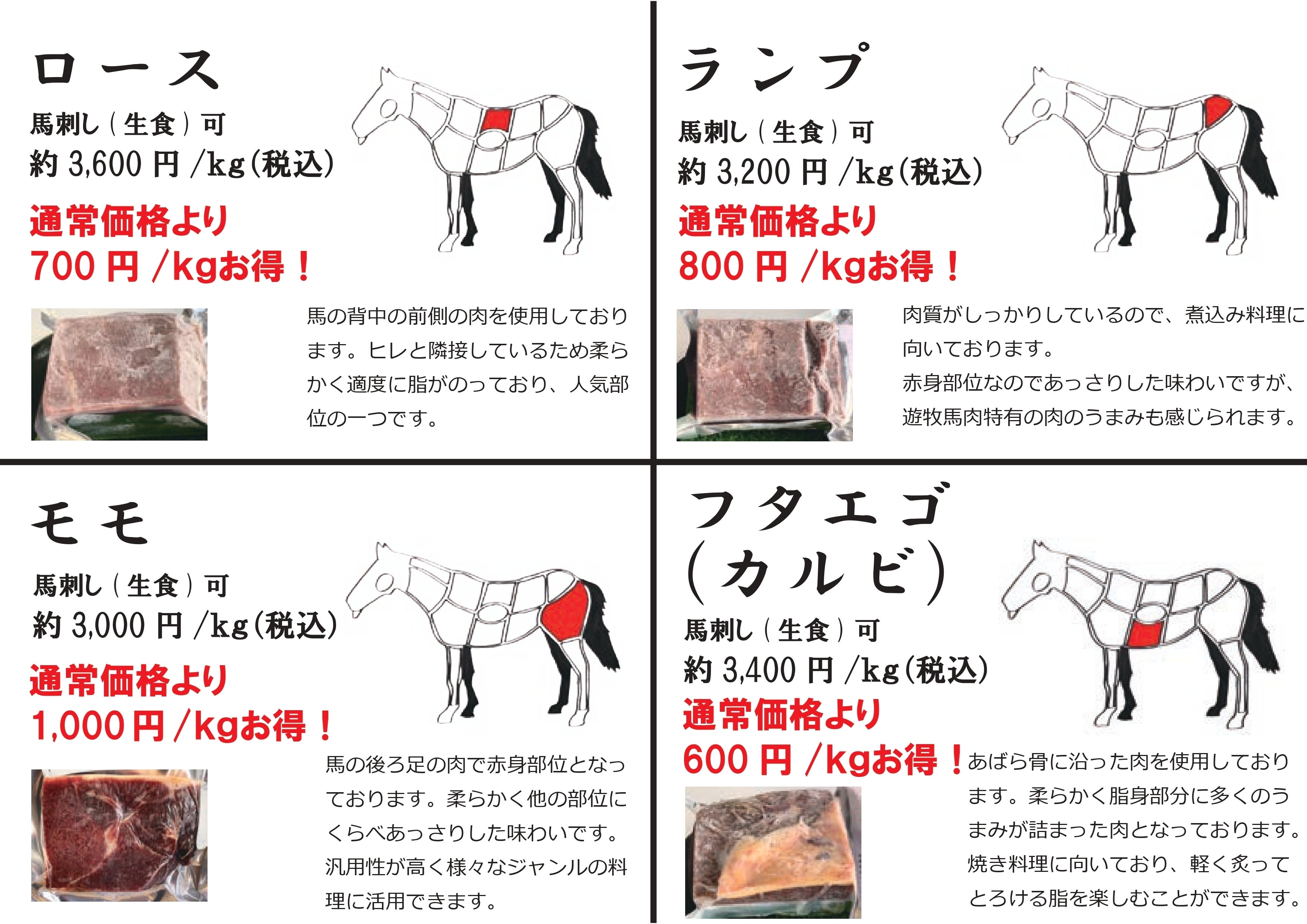 ロース
馬刺し（生食）可
約 3,600 円 /kg（税込）
通常価格より
700 円 /kgお得！

馬の背中の前側の肉を使用しております。ヒレと隣接しているため柔らかく適度に脂がのっており、人気部位の一つです。

ランプ
馬刺し（生食）可
約 3,200 円 /kg（税込）
通常価格より
800 円 /kgお得！

肉質がしっかりしているので、煮込み料理に向いております。
赤身部位なのであっさりした味わいですが、遊牧馬肉特有の肉のうまみも感じられます。

モモ
馬刺し（生食）可
約 3,000 円 /kg（税込）
通常価格より
1,000 円 /kgお得！

馬の後ろ足の肉で赤身部位となっております。柔らかく他の部位にくらべあっさりした味わいです。汎用性が高く様々なジャンルの料理に活用できます。

フタエゴ
（カルビ）
馬刺し（生食）可
約 3,400 円 /kg（税込）
通常価格より
600 円 /kgお得！

あばら骨に沿った肉を使用しております。柔らかく脂身部分に多くのうまみが詰まった肉となっております。焼き料理に向いており、軽く炙ってとろける脂を楽しむことができます。