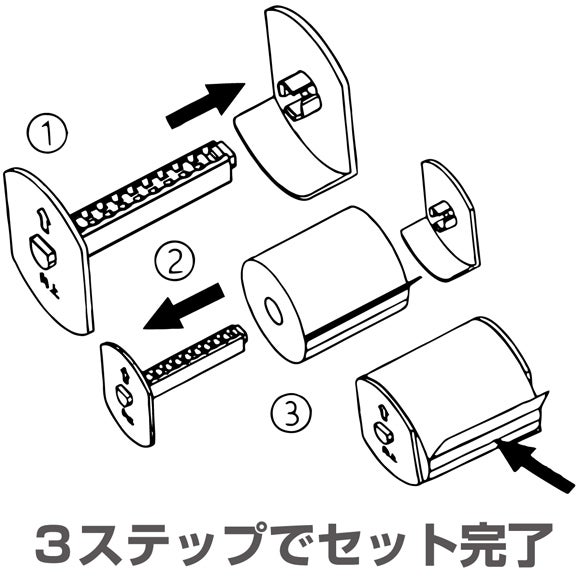 ①

②

③

3ステップでセット完了