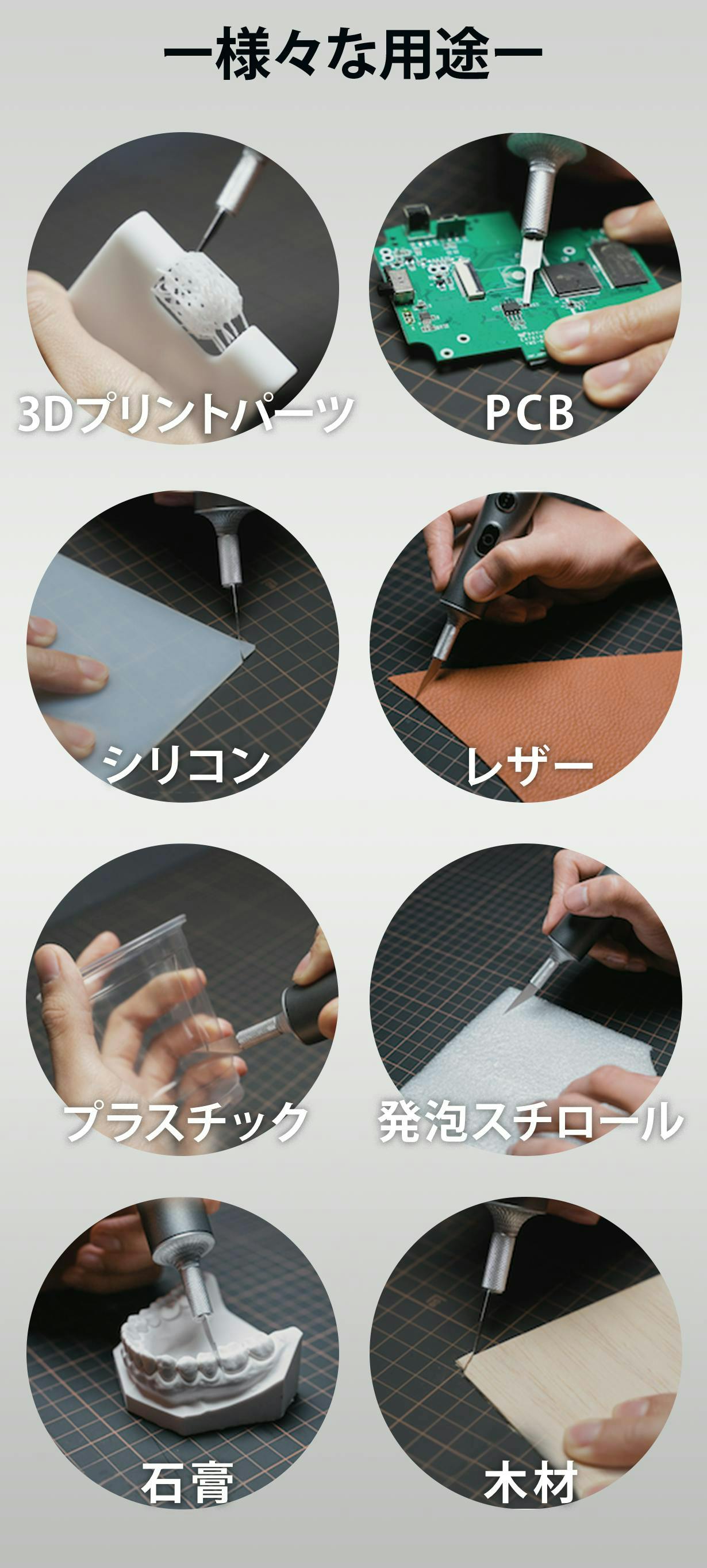 ー様々な用途ー

3Dプリントパーツ

PCB

シリコン

レザー

プラスチック

発泡スチロール

石膏

木材