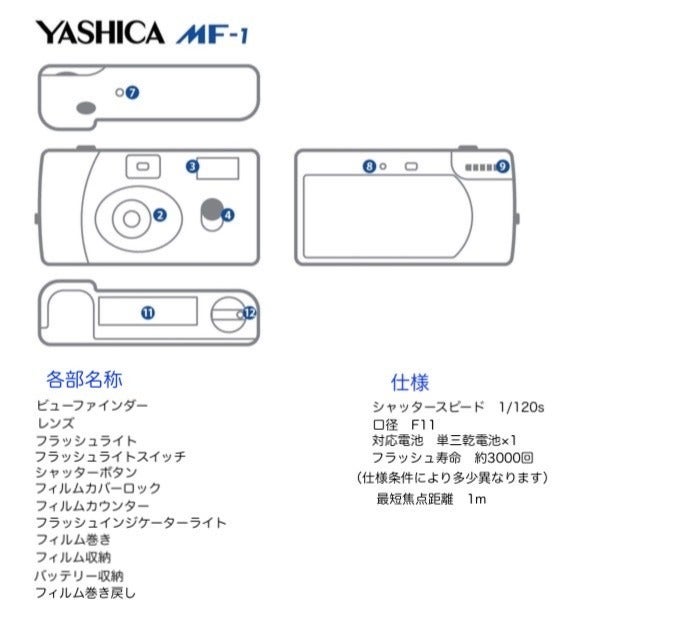 YASHICA MF-1

7

3

2

4

8

9

11

12

各部名称
ビューファインダー
レンズ
フラッシュライト
フラッシュライトスイッチ
シャッターボタン
フィルムカバーロック
フィルムカウンター
フラッシュインジケーターライト
フィルム巻き
フィルム収納
バッテリー収納
フィルム巻き戻し

仕様
シャッタースピード　1/120s
口径　F11
対応電池　単三乾電池×1
フラッシュ寿命　約3000回
（仕様条件により多少異なります）
最短焦点距離　1m