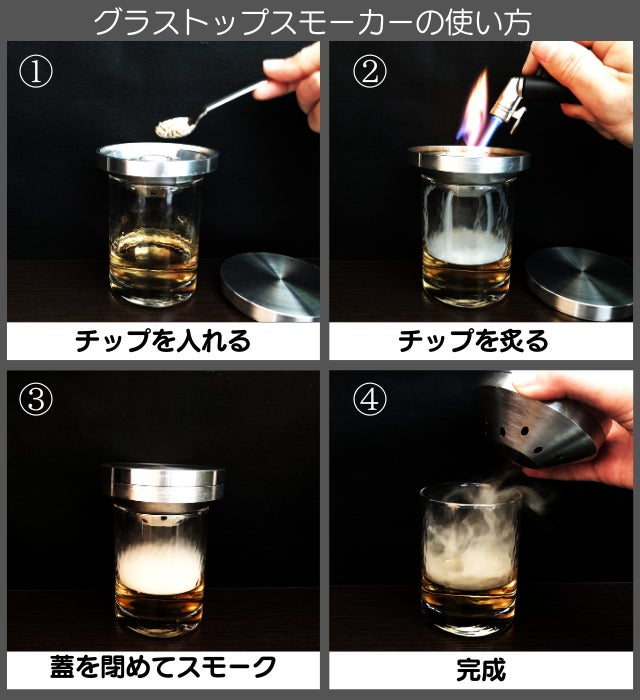 グラストップスモーカーの使い方

①

チップを入れる

②

チップを炙る

③

蓋を閉めてスモーク

④

完成