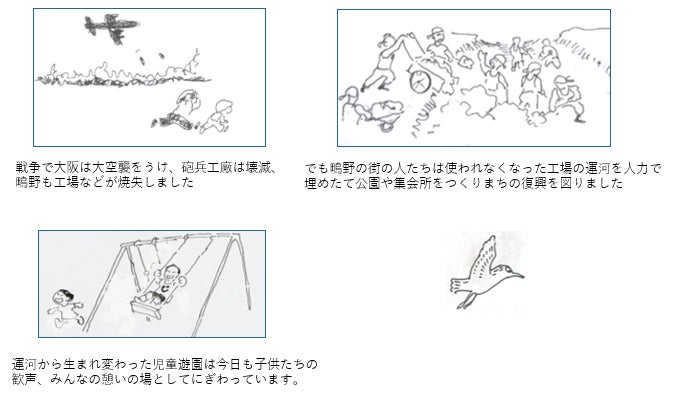 戦争で大阪は大空襲をうけ、砲兵工廠は壊滅、鴫野も工場などが焼失しました

でも鴫野の街の人たちは使われなくなった工場の運河を人力で埋めたて公園や集会所をつくりまちの復興を図りました

運河から生まれ変わった児童遊園は今日も子供たちの歓声、みんなの憩いの場としてにぎわっています。