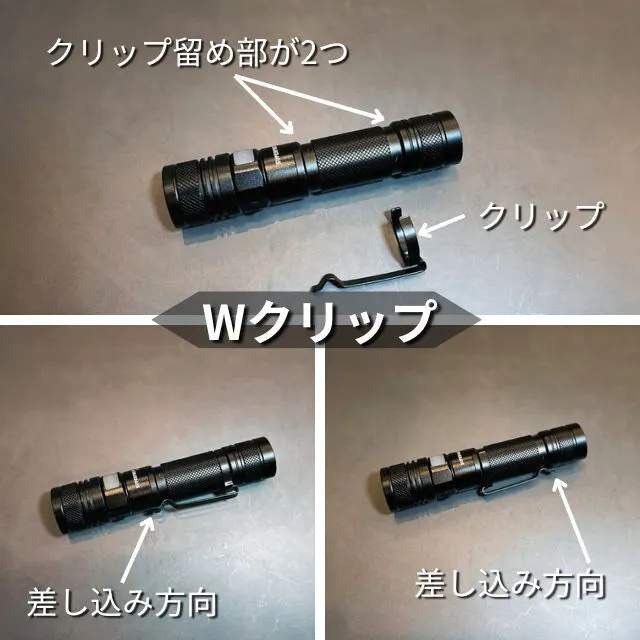 クリップ留め部が2つ

クリップ

Wクリップ

差し込み方向

差し込み方向