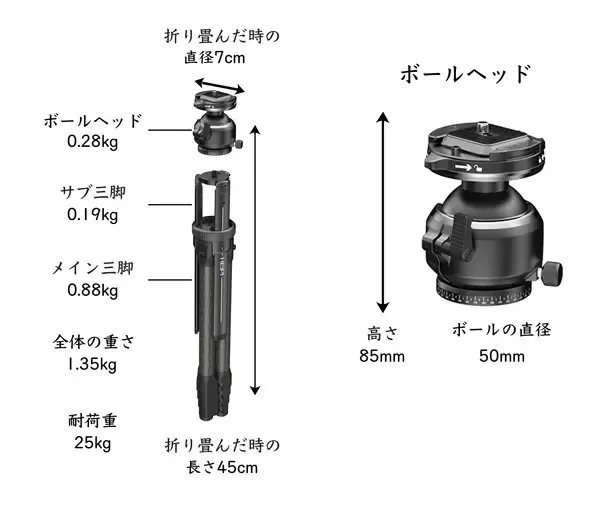 折り畳んだ時の
直径7cm

ボールヘッド
0.28kg

サブ三脚
0.19kg

メイン三脚
0.88kg

全体の重さ
1.35kg

耐荷重
25kg

折り畳んだ時の
長さ45cm

ボールヘッド

高さ
85mm

ボールの直径
50mm