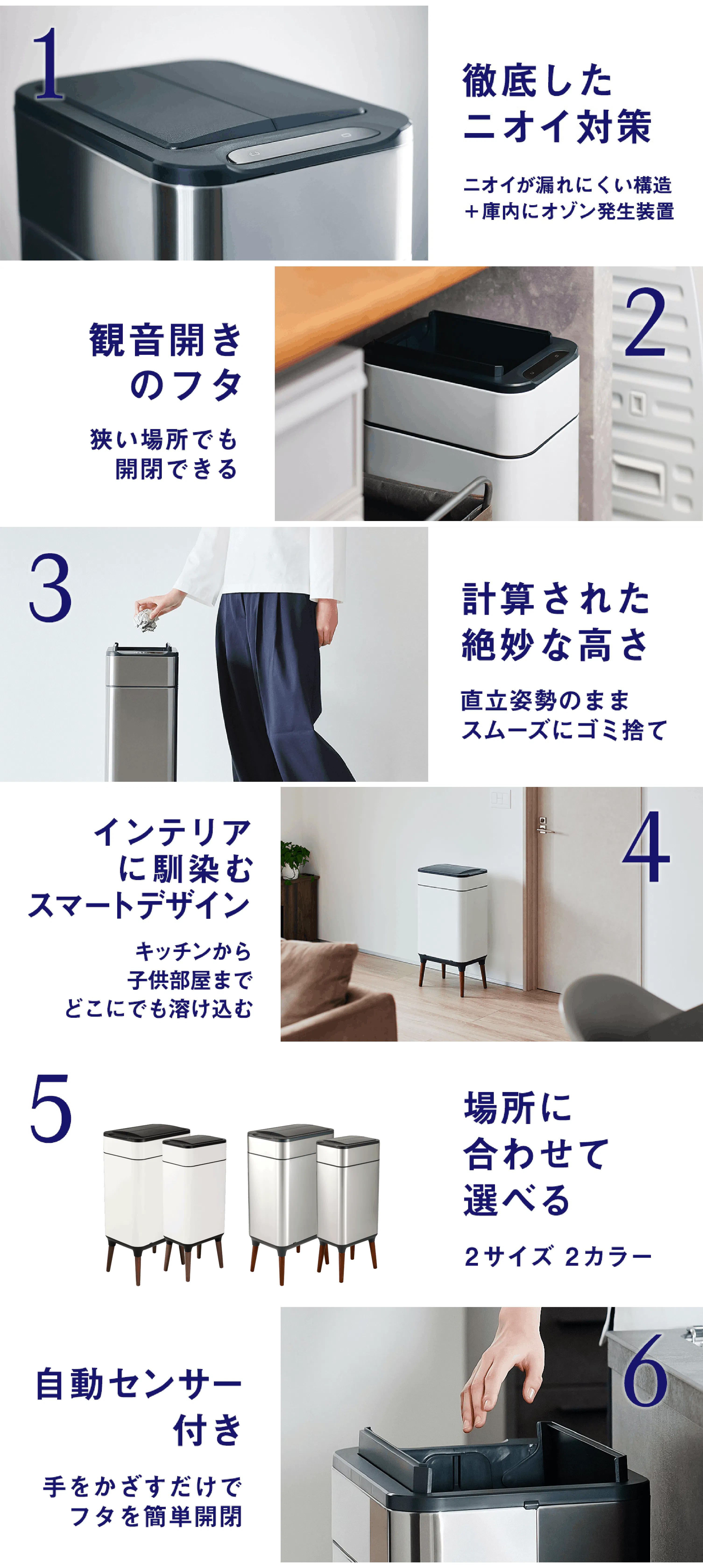 1

徹底した
ニオイ対策

ニオイが漏れにくい構造
＋庫内にオゾン発生装置

2

観音開き
のフタ

狭い場所でも
開閉できる

3

計算された
絶妙な高さ

直立姿勢のまま
スムーズにゴミ捨て

4

インテリア
に馴染む
スマートデザイン

キッチンから
子供部屋まで
どこにでも溶け込む

5

場所に
合わせて
選べる

2サイズ 2カラー

6

自動センサー
付き

手をかざすだけで
フタを簡単開閉