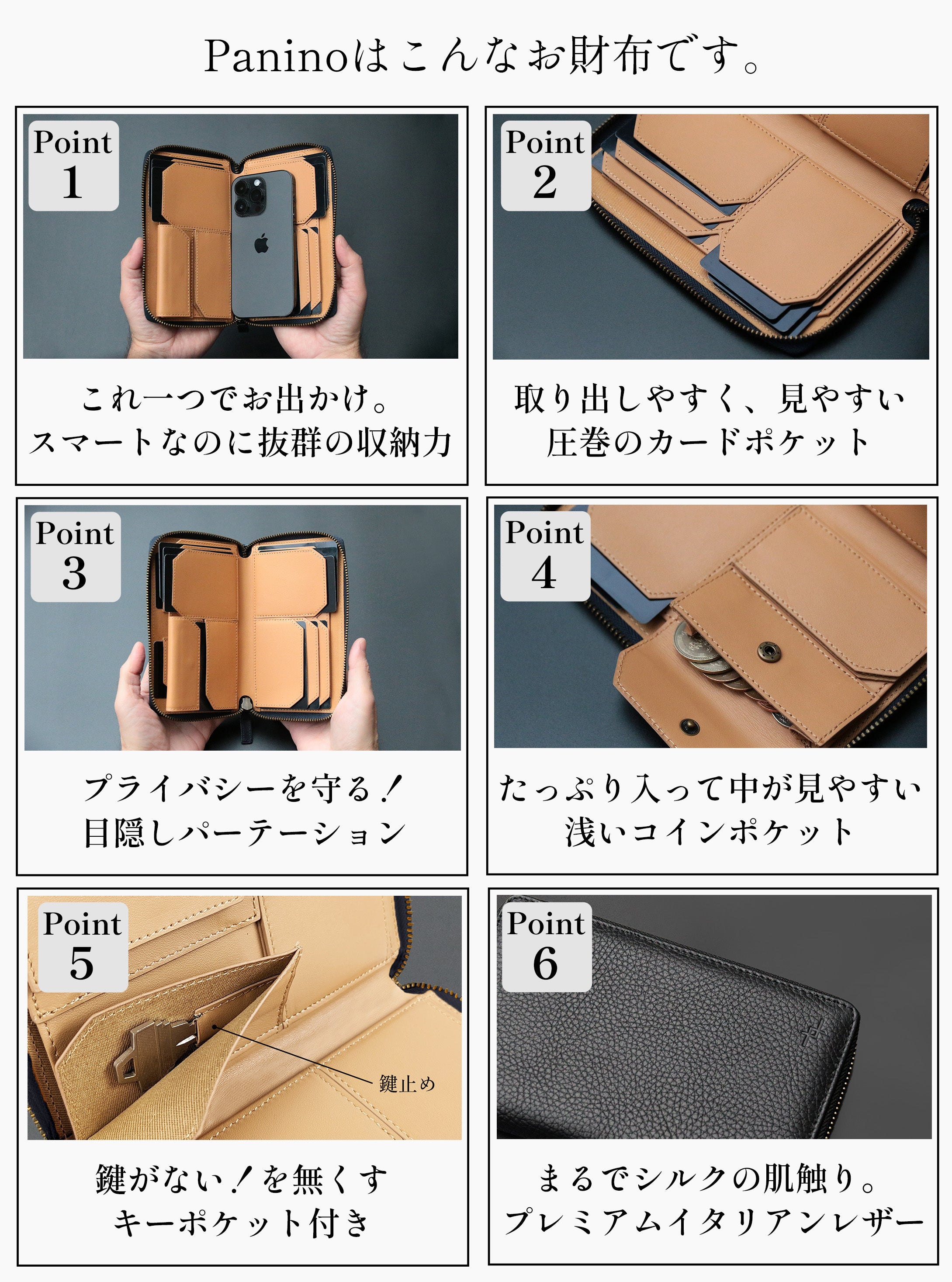 Paninoはこんなお財布です。

Point 1

これ一つでお出かけ。
スマートなのに抜群の収納力

Point 2

取り出しやすく、見やすい
圧巻のカードポケット

Point 3

プライバシーを守る！
目隠しパーテーション

Point 4

たっぷり入って中が見やすい
浅いコインポケット

Point 5

鍵止め

鍵がない！を無くす
キーポケット付き

Point 6

まるでシルクの肌触り。
プレミアムイタリアンレザー