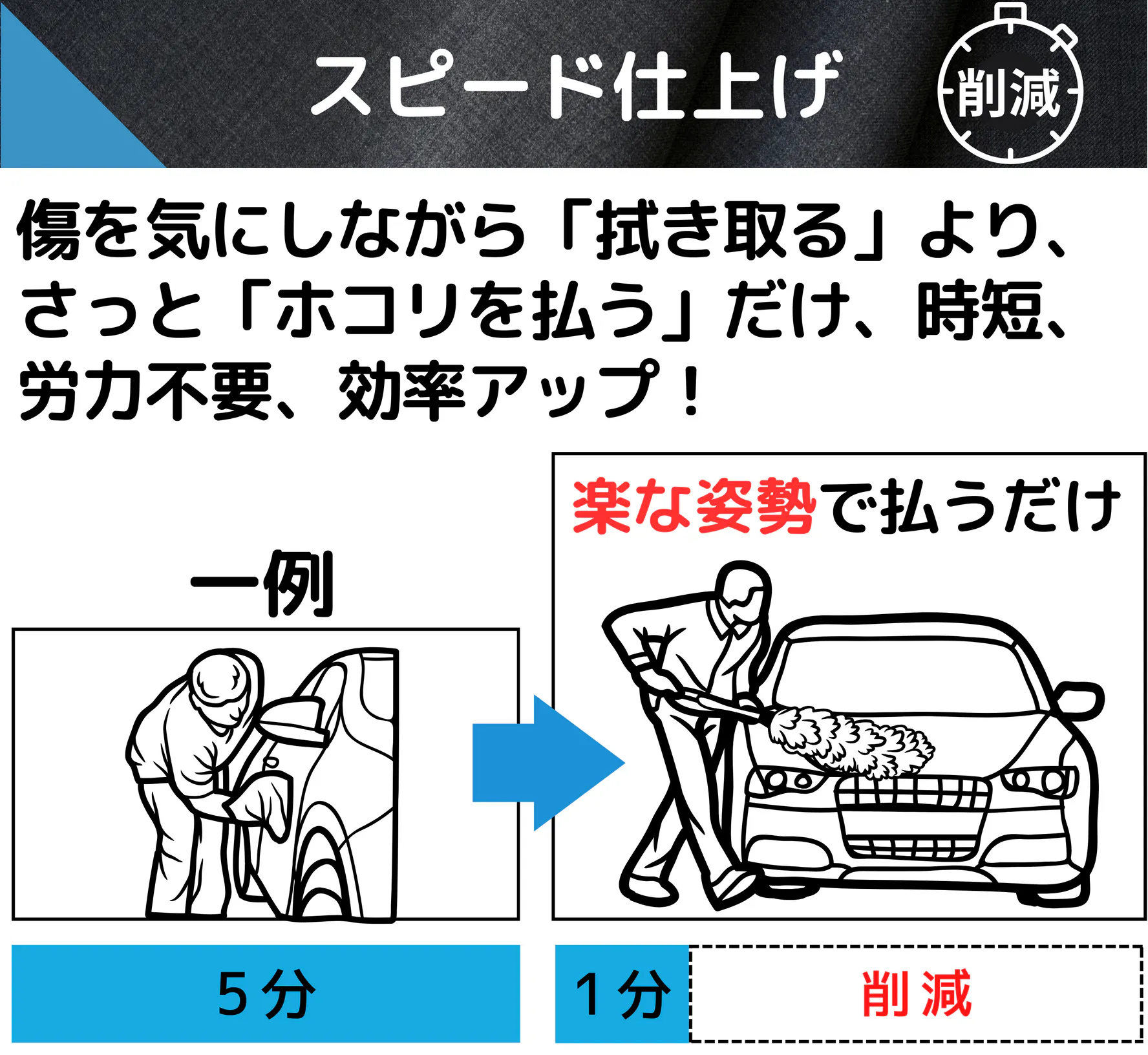 スピード仕上げ

削減

傷を気にしながら「拭き取る」より、さっと「ホコリを払う」だけ、時短、労力不要、効率アップ！

一例

楽な姿勢で払うだけ

5分

1分

削減