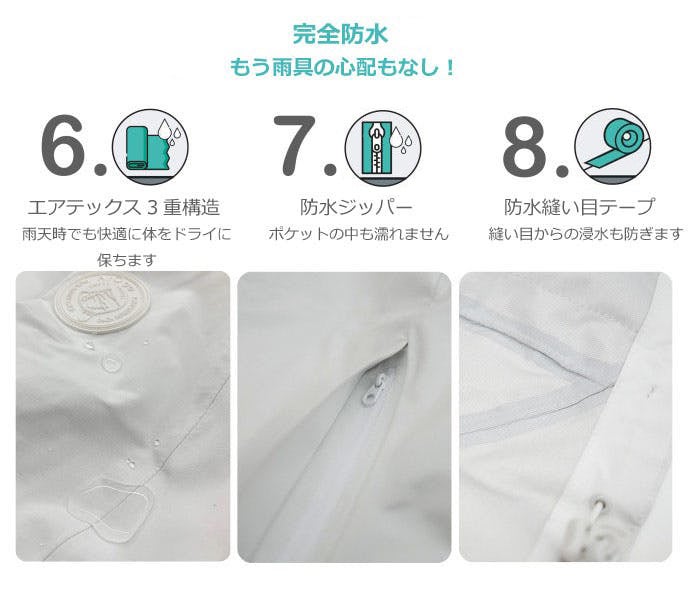 完全防水
もう雨具の心配もなし！

6.
エアテックス 3 重構造
雨天時でも快適に体をドライに保ちます

7.
防水ジッパー
ポケットの中も濡れません

8.
防水縫い目テープ
縫い目からの浸水も防ぎます