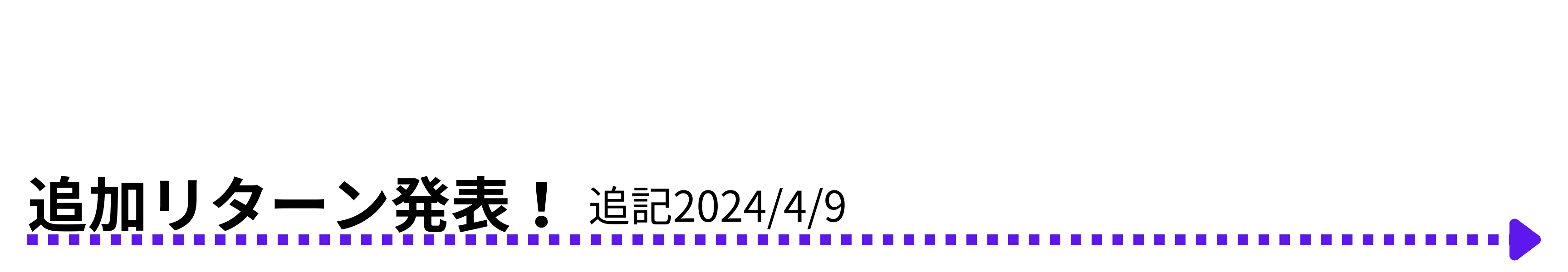 追加リターン発表！ 追記2024/4/9