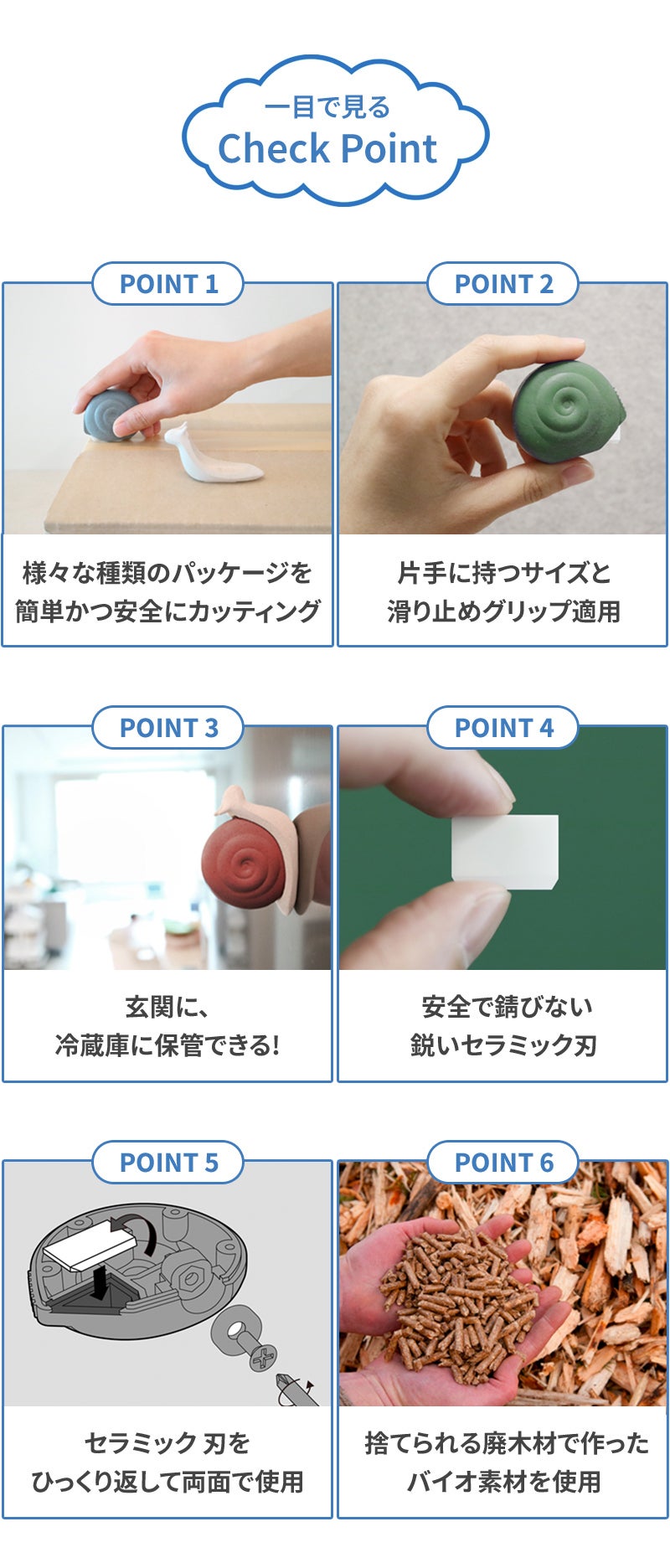 一目で見る
Check Point

POINT 1
様々な種類のパッケージを簡単かつ安全にカッティング

POINT 2
片手に持つサイズと滑り止めグリップ適用

POINT 3
玄関に、冷蔵庫に保管できる!

POINT 4
安全で錆びない鋭いセラミック刃

POINT 5
セラミック 刃をひっくり返して両面で使用

POINT 6
捨てられる廃木材で作ったバイオ素材を使用