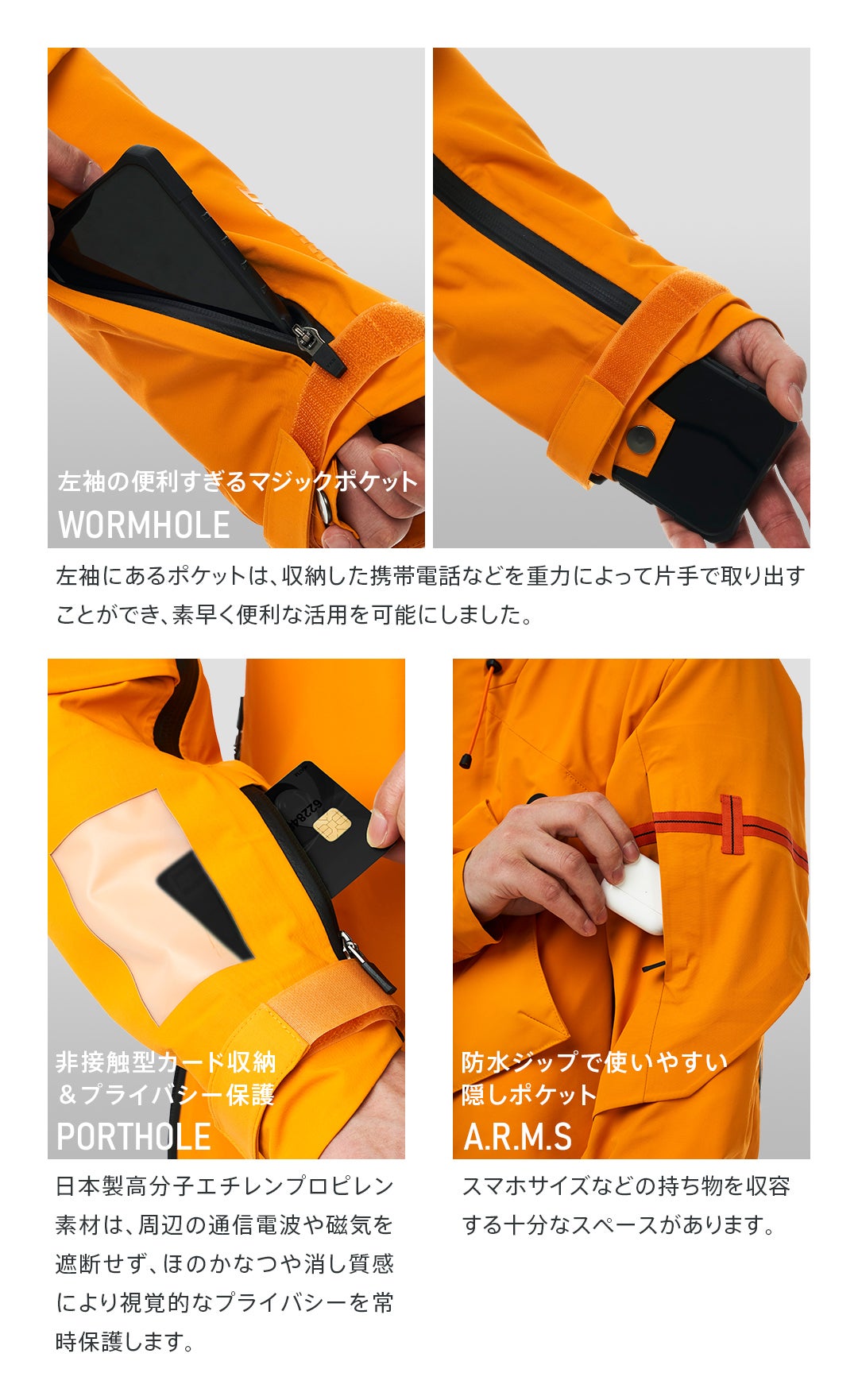 左袖の便利すぎるマジックポケット
WORMHOLE

左袖にあるポケットは、収納した携帯電話などを重力によって片手で取り出すことができ、素早く便利な活用を可能にしました。

非接触型カード収納
＆プライバシー保護
PORTHOLE

日本製高分子エチレンプロピレン素材は、周辺の通信電波や磁気を遮断せず、ほのかなつや消し質感により視覚的なプライバシーを常時保護します。

防水ジップで使いやすい
隠しポケット
A.R.M.S

スマホサイズなどの持ち物を収容する十分なスペースがあります。