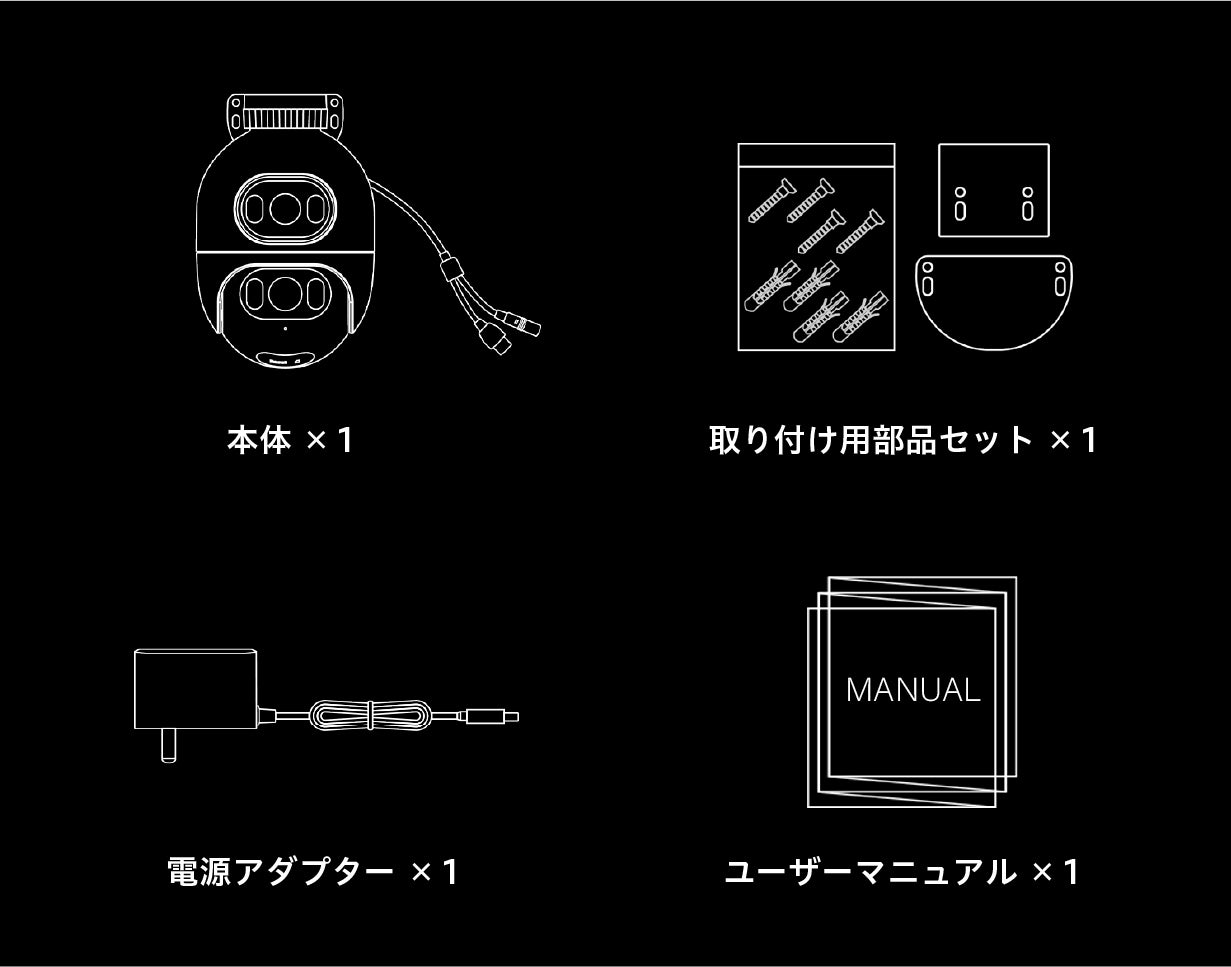 本体 ×1

取り付け用部品セット ×1

電源アダプター ×1

MANUAL

ユーザーマニュアル ×1