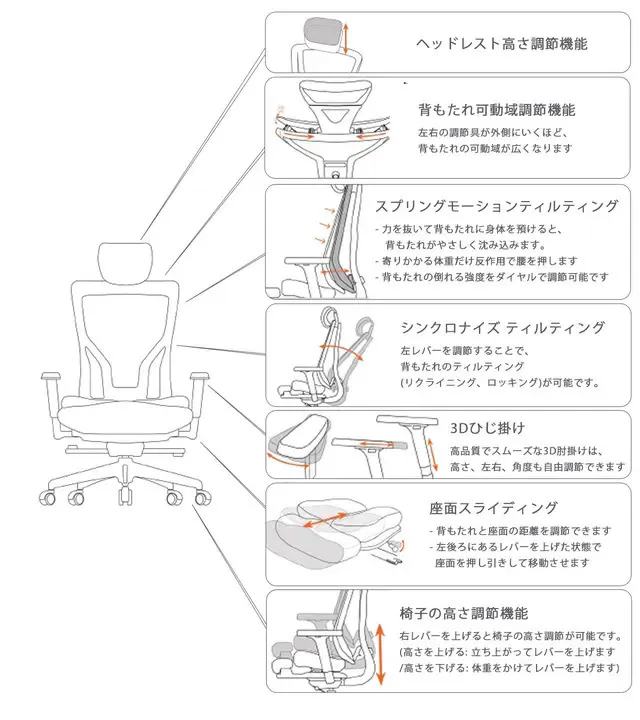 ヘッドレスト高さ調節機能

背もたれ可動域調節機能

左右の調節具が外側にいくほど、背もたれの可動域が広くなります

スプリングモーションティルティング

- 力を抜いて背もたれに身体を預けると、背もたれがやさしく沈み込みます。
- 寄りかかる体重だけ反作用で腰を押します
- 背もたれの倒れる強度をダイヤルで調節可能です

シンクロナイズ ティルティング

左レバーを調節することで、背もたれのティルティング(リクライニング、ロッキング)が可能です。

3Dひじ掛け

高品質でスムーズな3D肘掛けは、高さ、左右、角度も自由調節できます

座面スライディング

- 背もたれと座面の距離を調節できます
- 左後ろにあるレバーを上げた状態で座面を押し引きして移動させます

椅子の高さ調節機能

右レバーを上げると椅子の高さ調節が可能です。
(高さを上げる: 立ち上がってレバーを上げます
/高さを下げる: 体重をかけてレバーを上げます)