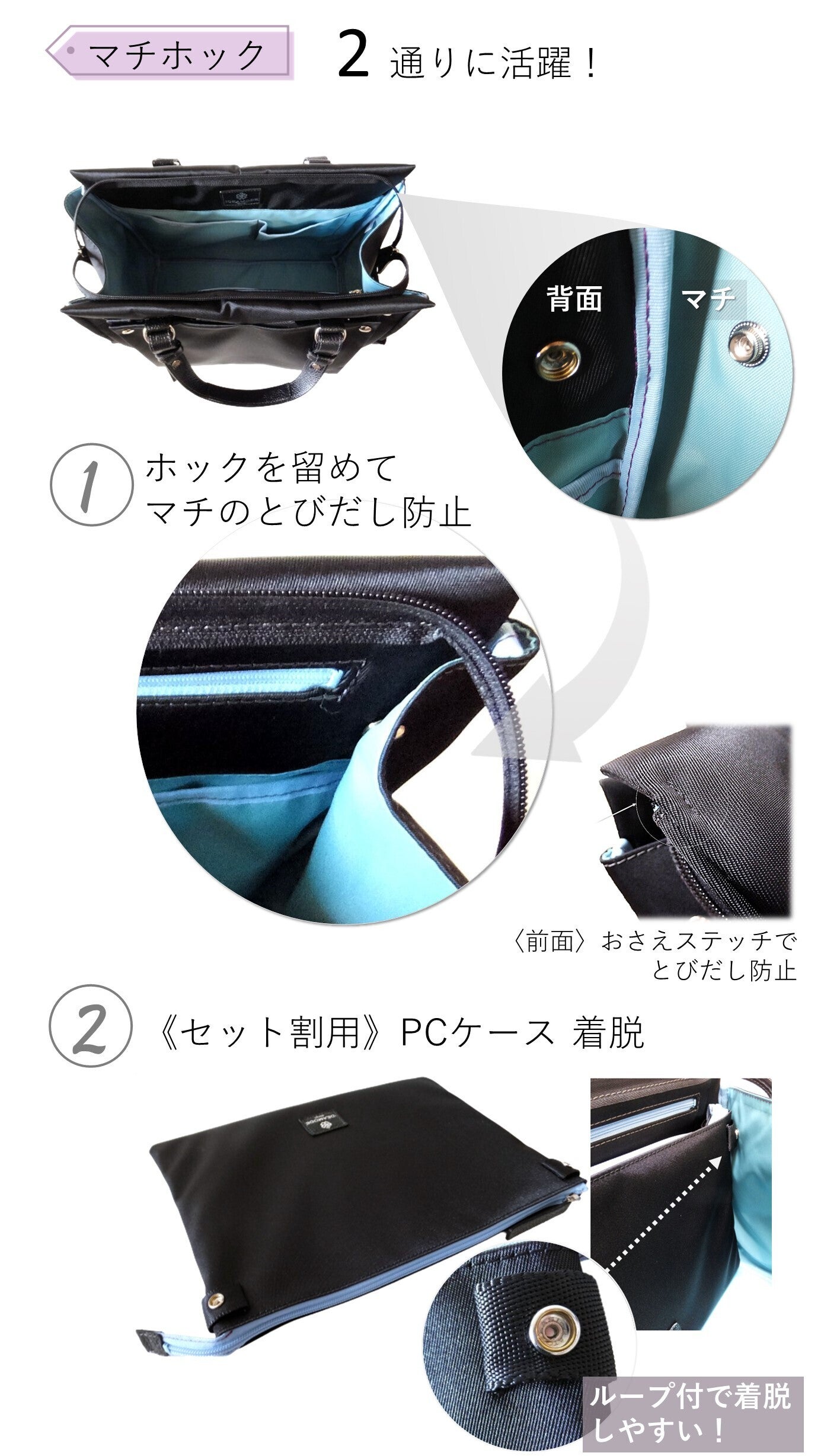 マチホック

2 通りに活躍！

背面

マチ

1 ホックを留めて マチのとびだし防止

〈前面〉おさえステッチで とびだし防止

2 《セット割用》PCケース 着脱

ループ付で着脱 しやすい！