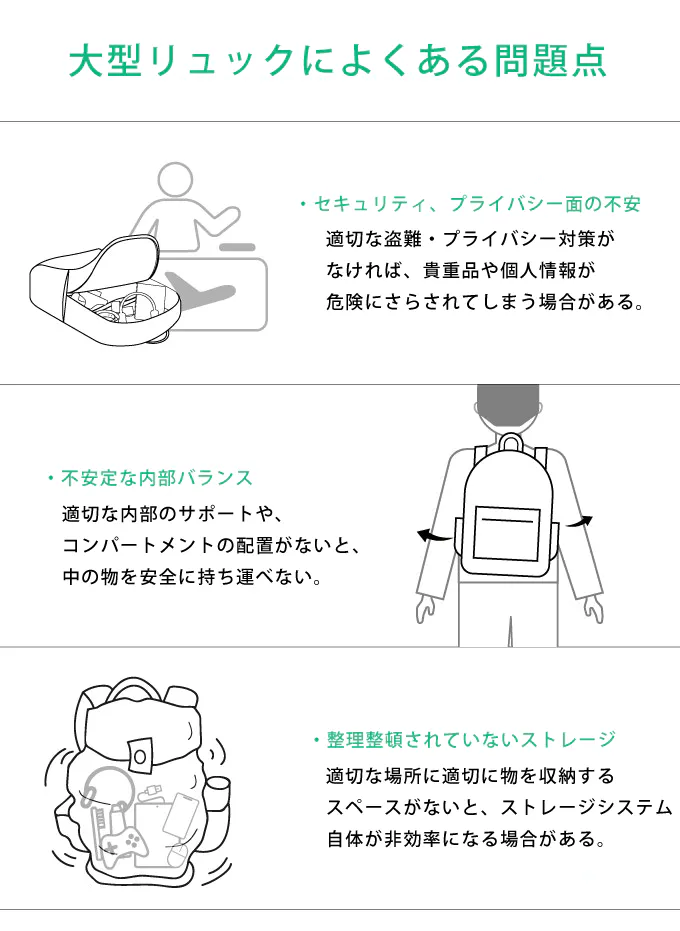 大型リュックによくある問題点

・セキュリティ、プライバシー面の不安

適切な盗難・プライバシー対策がなければ、貴重品や個人情報が危険にさらされてしまう場合がある。

・不安定な内部バランス

適切な内部のサポートや、コンパートメントの配置がないと、中の物を安全に持ち運べない。

・整理整頓されていないストレージ

適切な場所に適切に物を収納するスペースがないと、ストレージシステム自体が非効率になる場合がある。