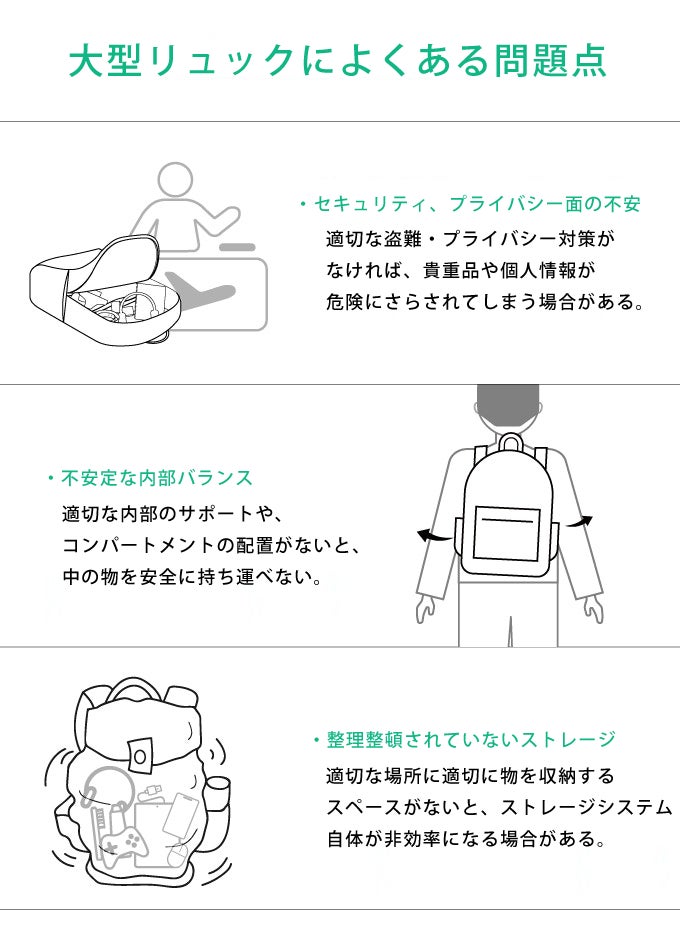 大型リュックによくある問題点

・セキュリティ、プライバシー面の不安
適切な盗難・プライバシー対策がなければ、貴重品や個人情報が危険にさらされてしまう場合がある。

・不安定な内部バランス
適切な内部のサポートや、コンパートメントの配置がないと、中の物を安全に持ち運べない。

・整理整頓されていないストレージ
適切な場所に適切に物を収納するスペースがないと、ストレージシステム自体が非効率になる場合がある。