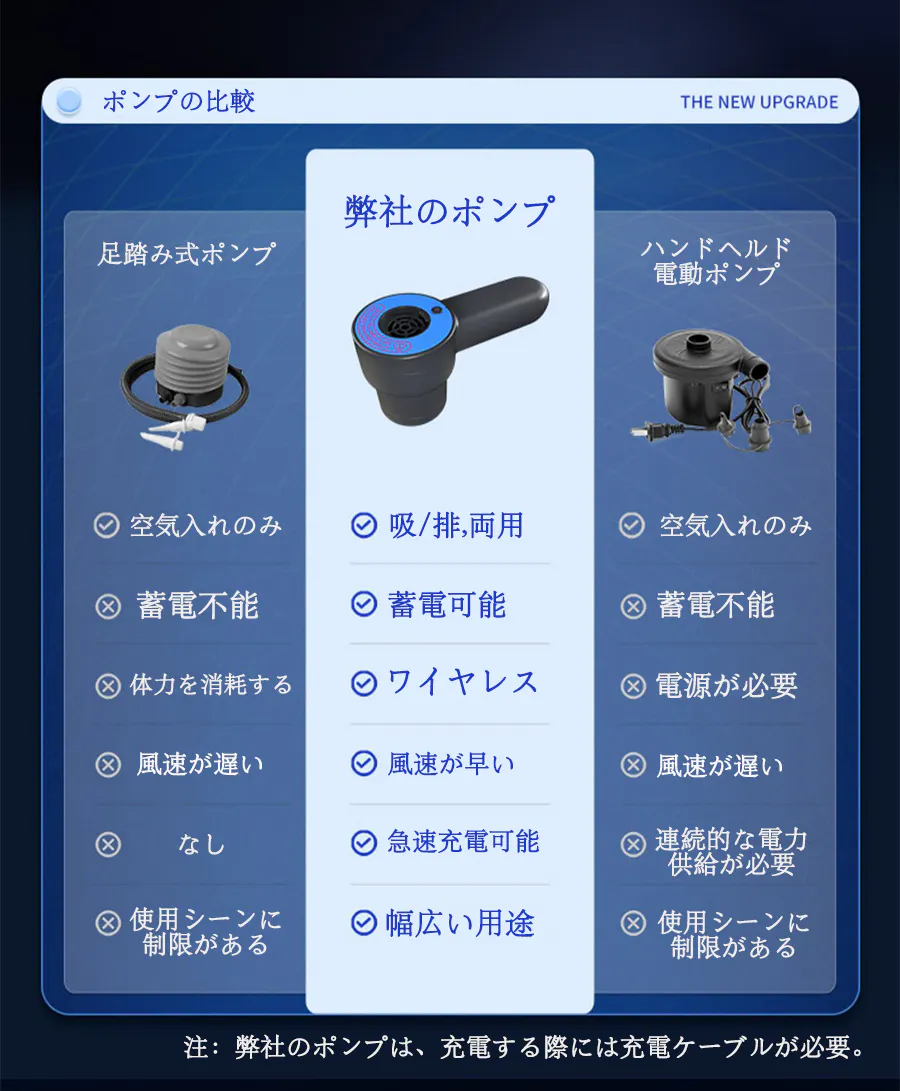 ポンプの比較

THE NEW UPGRADE

足踏み式ポンプ

空気入れのみ

蓄電不能

体力を消耗する

風速が遅い

なし

使用シーンに制限がある

弊社のポンプ

吸/排,両用

蓄電可能

ワイヤレス

風速が早い

急速充電可能

幅広い用途

ハンドヘルド電動ポンプ

空気入れのみ

蓄電不能

電源が必要

風速が遅い

連続的な電力供給が必要

使用シーンに制限がある

注：弊社のポンプは、充電する際には充電ケーブルが必要。