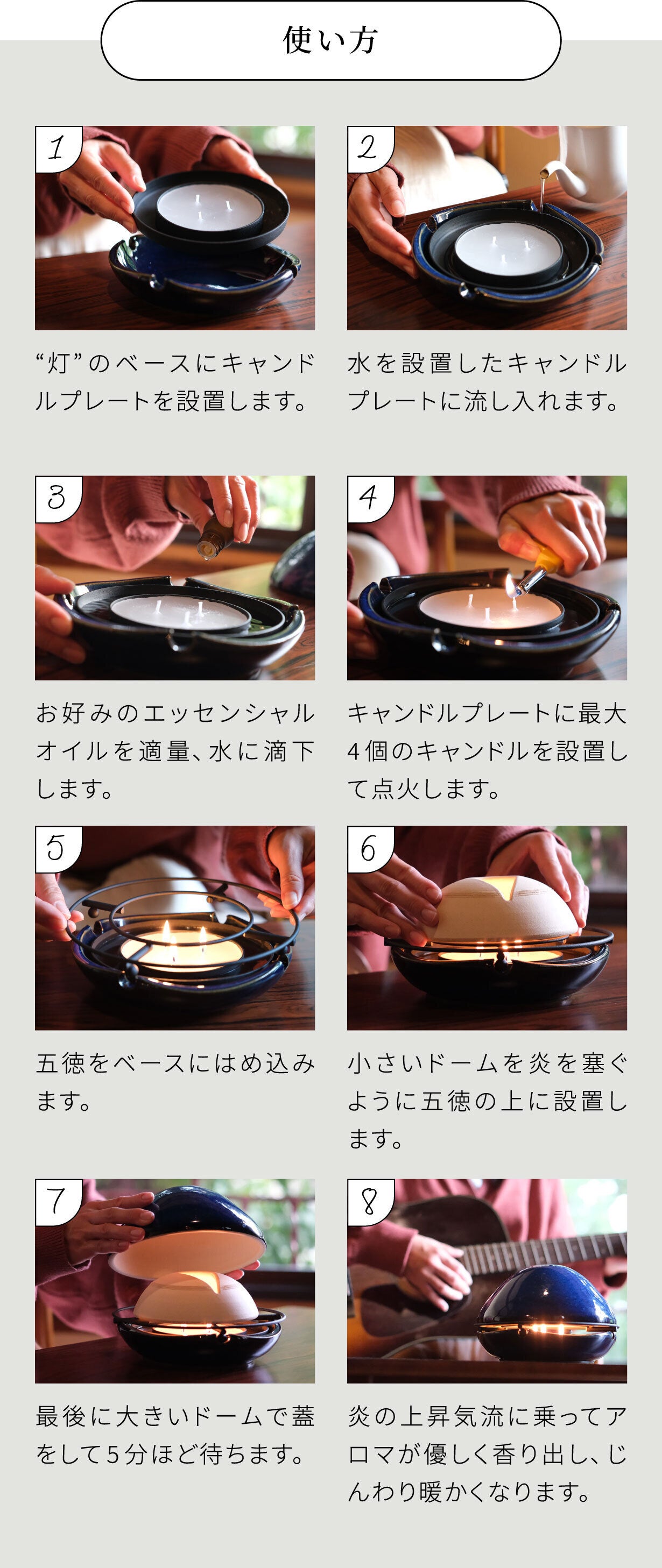 使い方

1

“灯”のベースにキャンドルプレートを設置します。

2

水を設置したキャンドルプレートに流し入れます。

3

お好みのエッセンシャルオイルを適量、水に滴下します。

4

キャンドルプレートに最大4個のキャンドルを設置して点火します。

5

五徳をベースにはめ込みます。

6

小さいドームを炎を塞ぐように五徳の上に設置します。

7

最後に大きいドームで蓋をして5分ほど待ちます。

8

炎の上昇気流に乗ってアロマが優しく香り出し、じんわり暖かくなります。