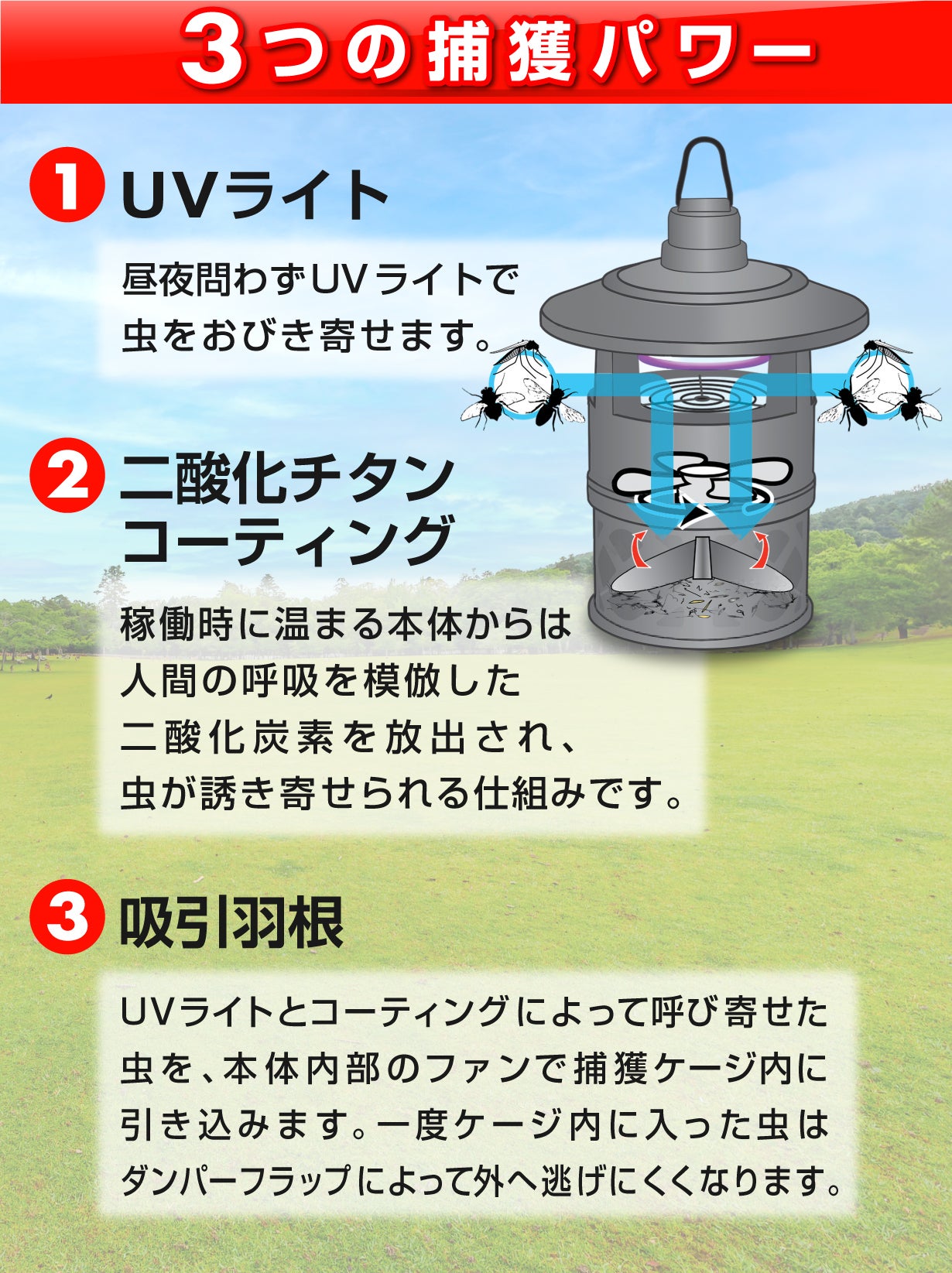 3つの捕獲パワー

1 UVライト

昼夜問わずUVライトで虫をおびき寄せます。

2 二酸化チタンコーティング

稼働時に温まる本体からは人間の呼吸を模倣した二酸化炭素を放出され、虫が誘き寄せられる仕組みです。

3 吸引羽根

UVライトとコーティングによって呼び寄せた虫を、本体内部のファンで捕獲ケージ内に引き込みます。一度ケージ内に入った虫はダンパーフラップによって外へ逃げにくくなります。