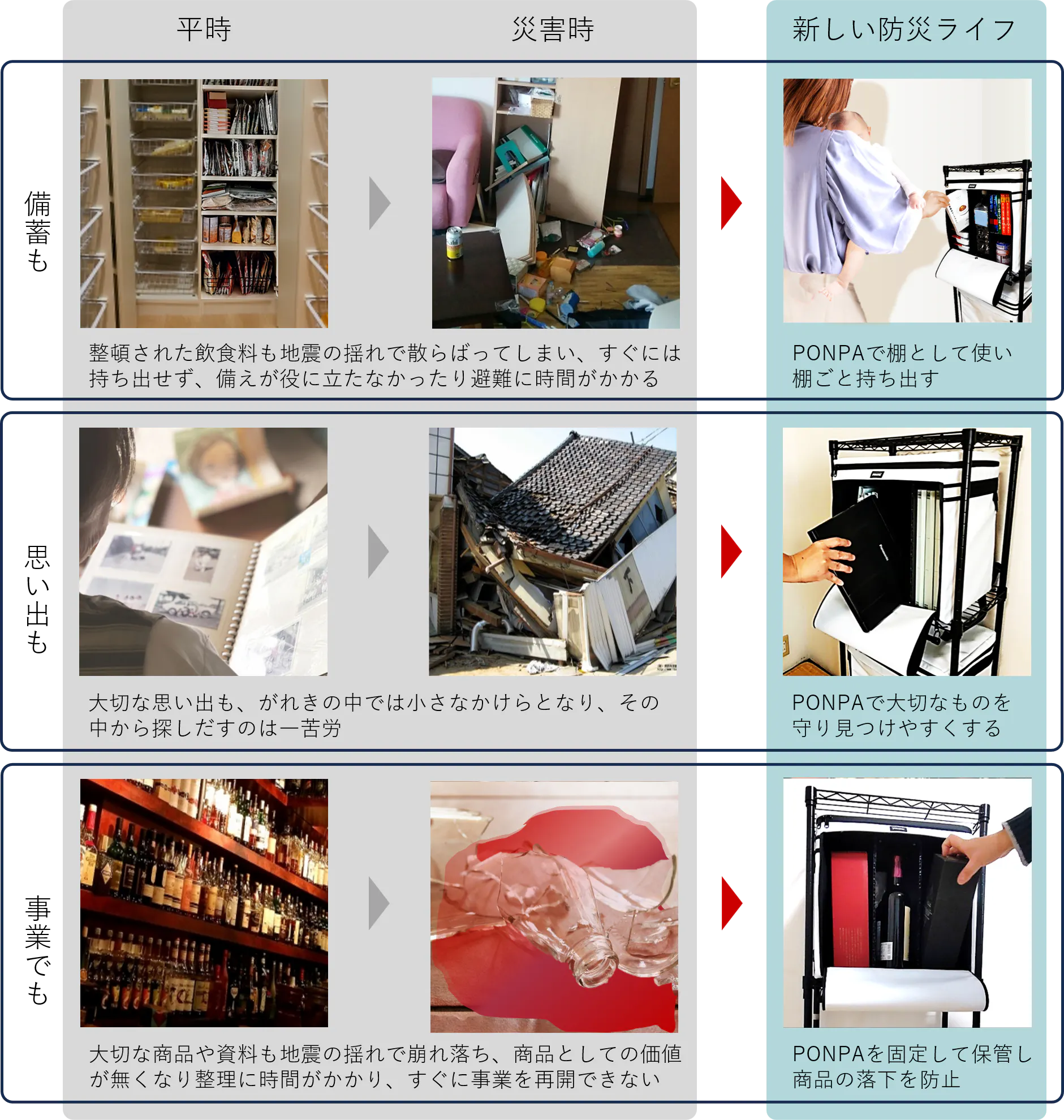 平時

災害時

新しい防災ライフ

備蓄も

整頓された飲食料も地震の揺れで散らばってしまい、すぐには持ち出せず、備えが役に立たなかったり避難に時間がかかる

PONPAで棚として使い棚ごと持ち出す

思い出も

大切な思い出も、がれきの中では小さなかけらとなり、その中から探しだすのは一苦労

PONPAで大切なものを守り見つけやすくする

事業でも

大切な商品や資料も地震の揺れで崩れ落ち、商品としての価値が無くなり整理に時間がかかり、すぐに事業を再開できない

PONPAを固定して保管し商品の落下を防止