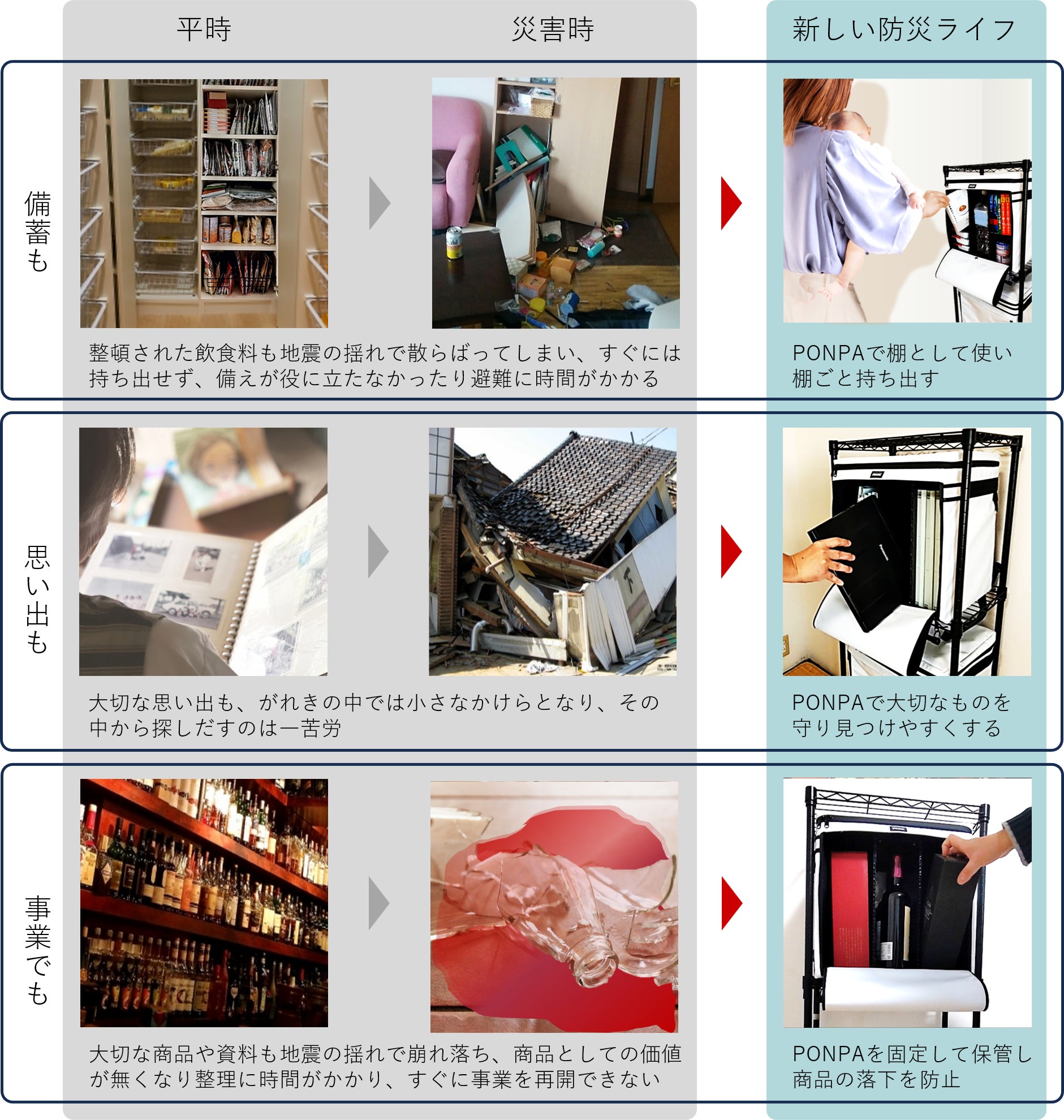 平時

災害時

新しい防災ライフ

備蓄も

整頓された飲食料も地震の揺れで散らばってしまい、すぐには持ち出せず、備えが役に立たなかったり避難に時間がかかる

PONPAで棚として使い棚ごと持ち出す

思い出も

大切な思い出も、がれきの中では小さなかけらとなり、その中から探しだすのは一苦労

PONPAで大切なものを守り見つけやすくする

事業でも

大切な商品や資料も地震の揺れで崩れ落ち、商品としての価値が無くなり整理に時間がかかり、すぐに事業を再開できない

PONPAを固定して保管し商品の落下を防止