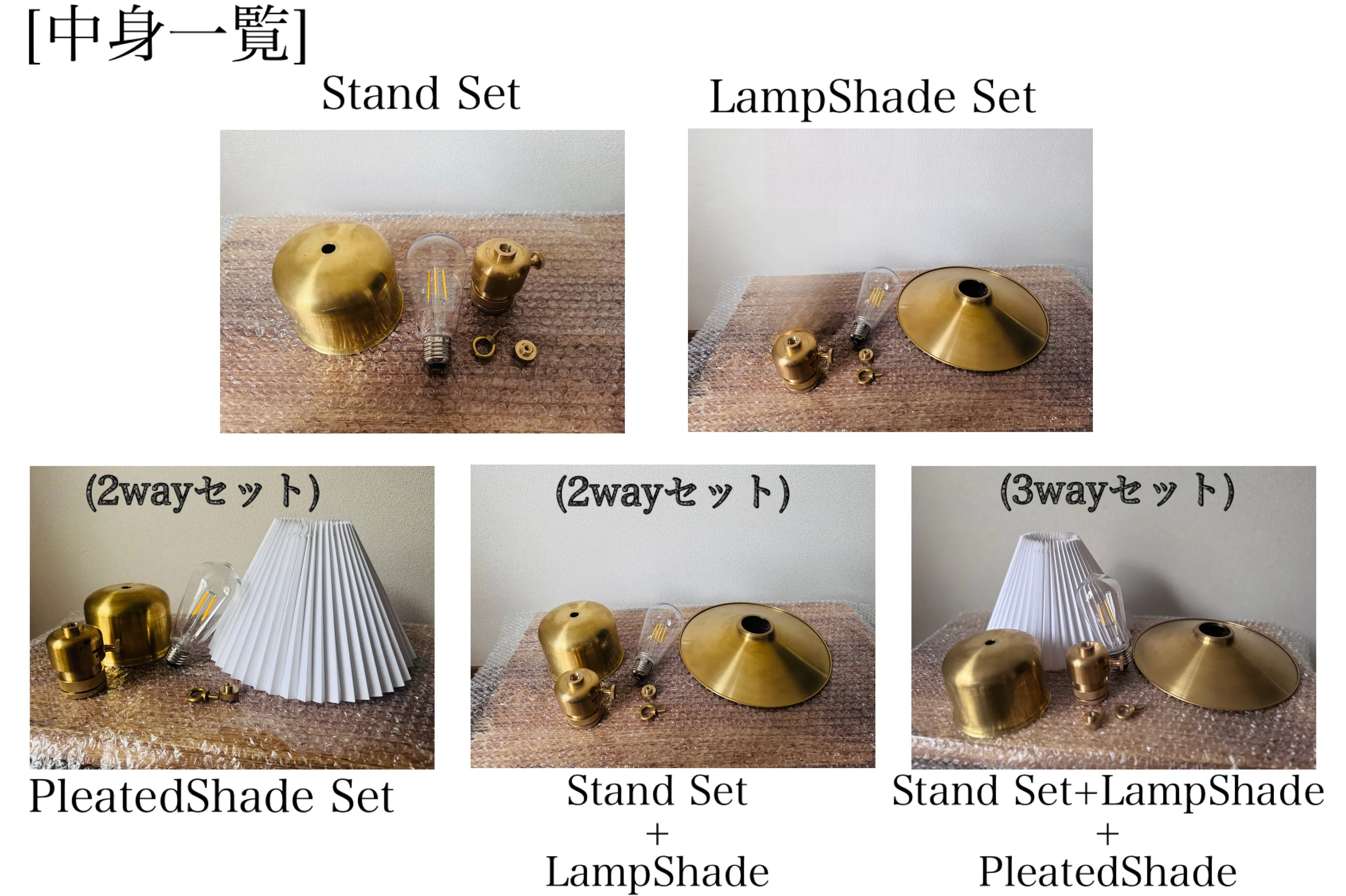 [中身一覧]

Stand Set

LampShade Set

(2wayセット)

PleatedShade Set

(2wayセット)

Stand Set
+
LampShade

(3wayセット)

Stand Set+LampShade
+
PleatedShade