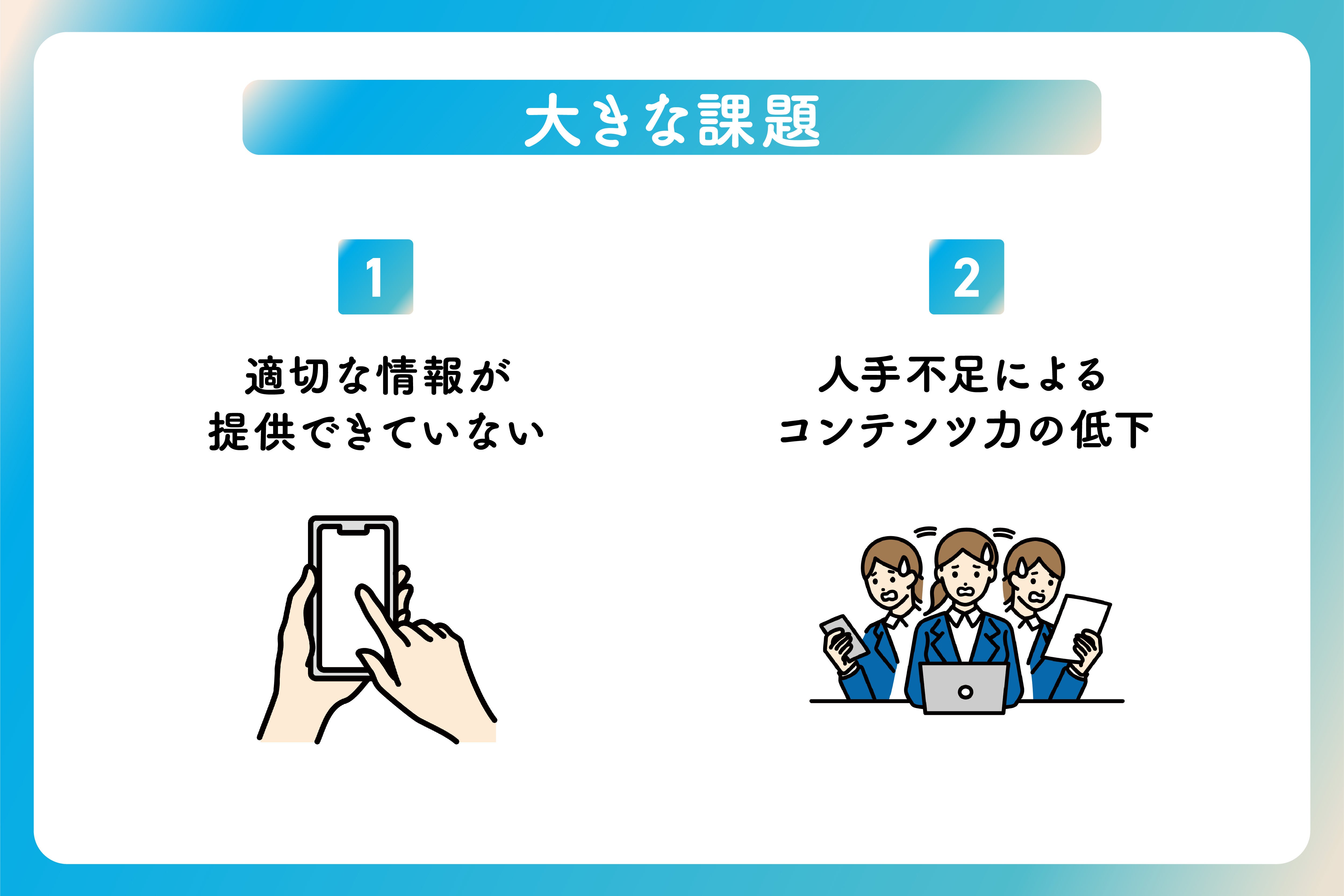 大きな課題

1

適切な情報が
提供できていない

2

人手不足による
コンテンツ力の低下