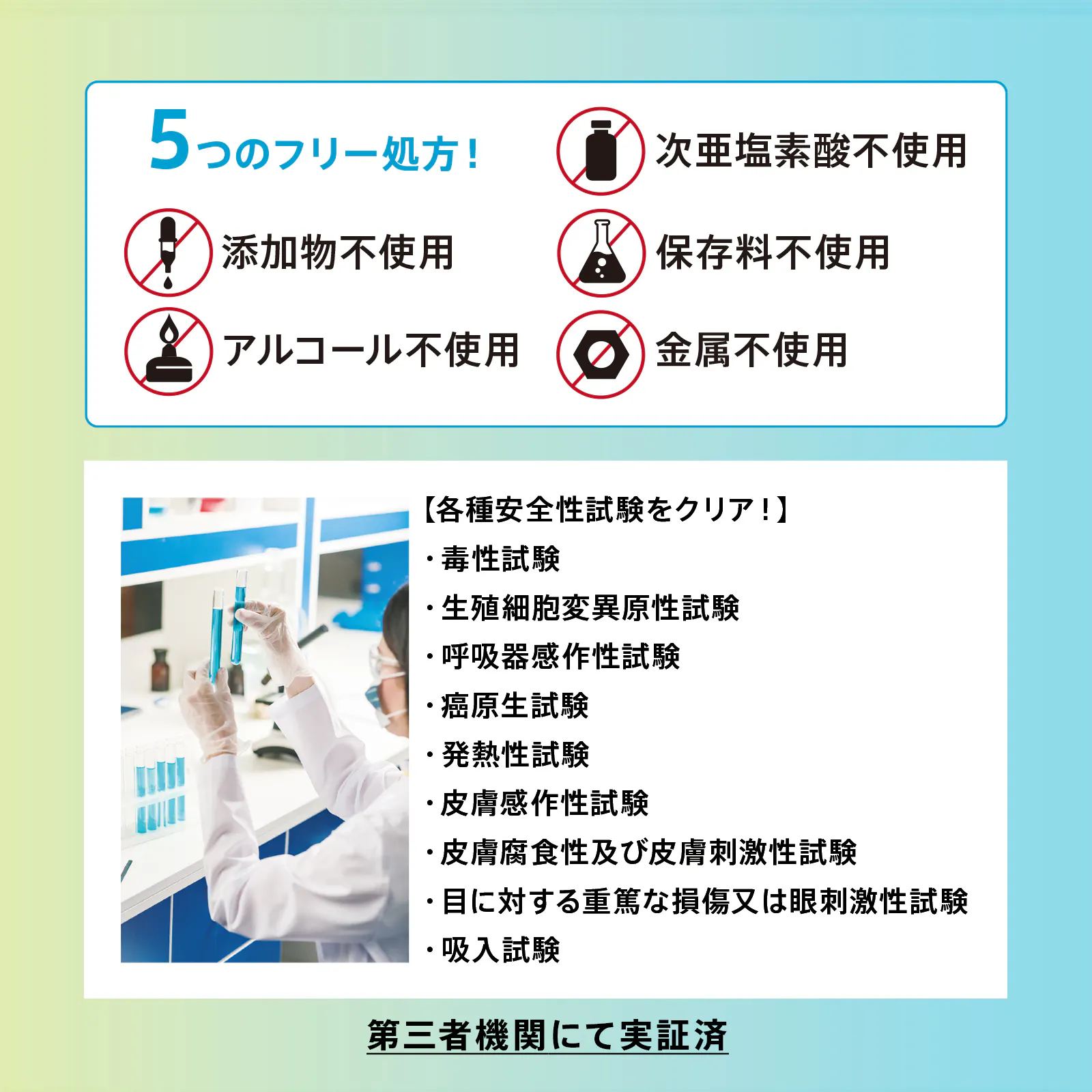 5つのフリー処方！

次亜塩素酸不使用

添加物不使用

保存料不使用

アルコール不使用

金属不使用

【各種安全性試験をクリア！】
・毒性試験
・生殖細胞変異原性試験
・呼吸器感作性試験
・癌原生試験
・発熱性試験
・皮膚感作性試験
・皮膚腐食性及び皮膚刺激性試験
・目に対する重篤な損傷又は眼刺激性試験
・吸入試験

第三者機関にて実証済