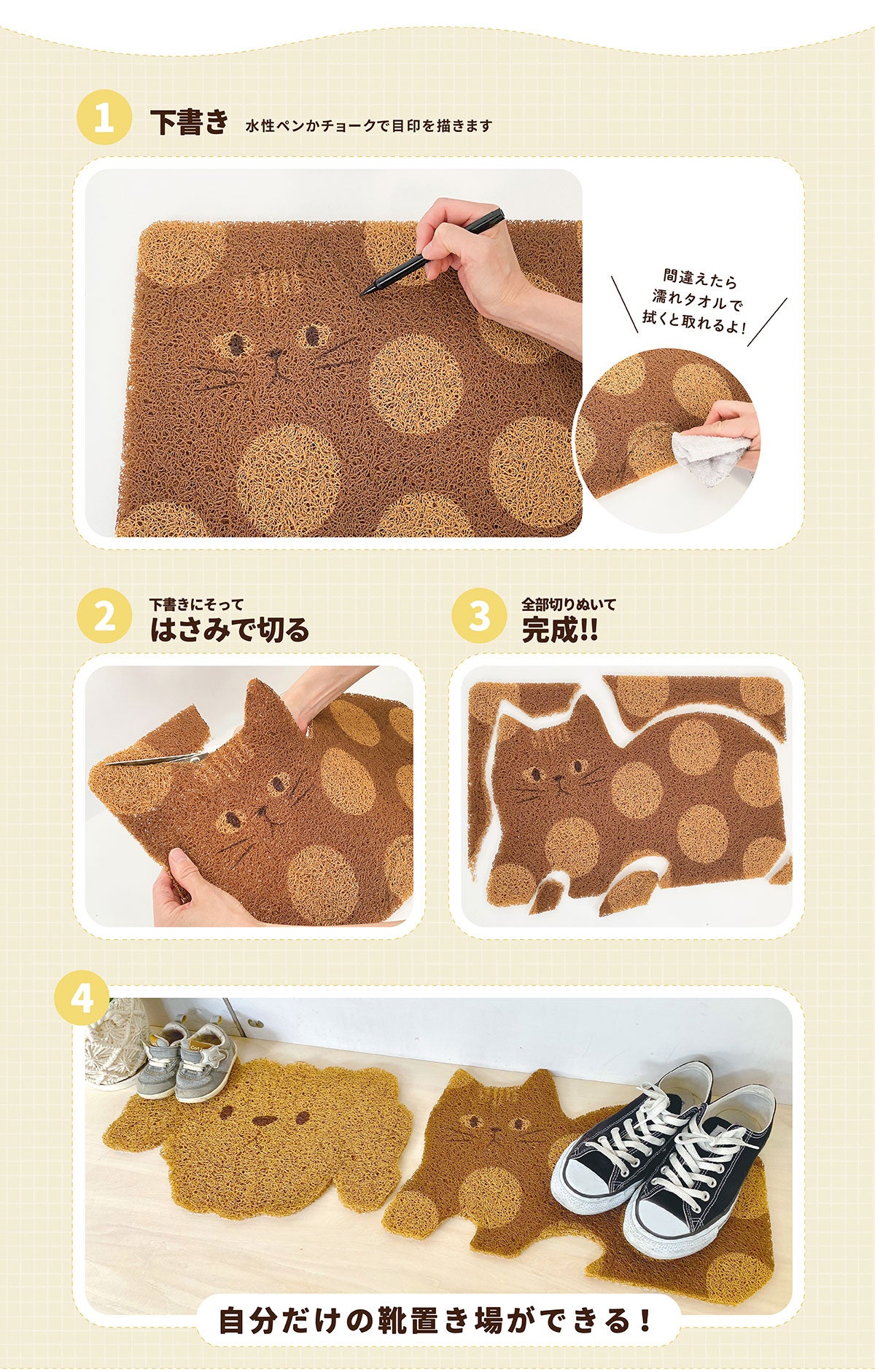 1 下書き 水性ペンかチョークで目印を描きます

間違えたら
濡れタオルで
拭くと取れるよ！

2 下書きにそって
はさみで切る

3 全部切りぬいて
完成!!

4

自分だけの靴置き場ができる！