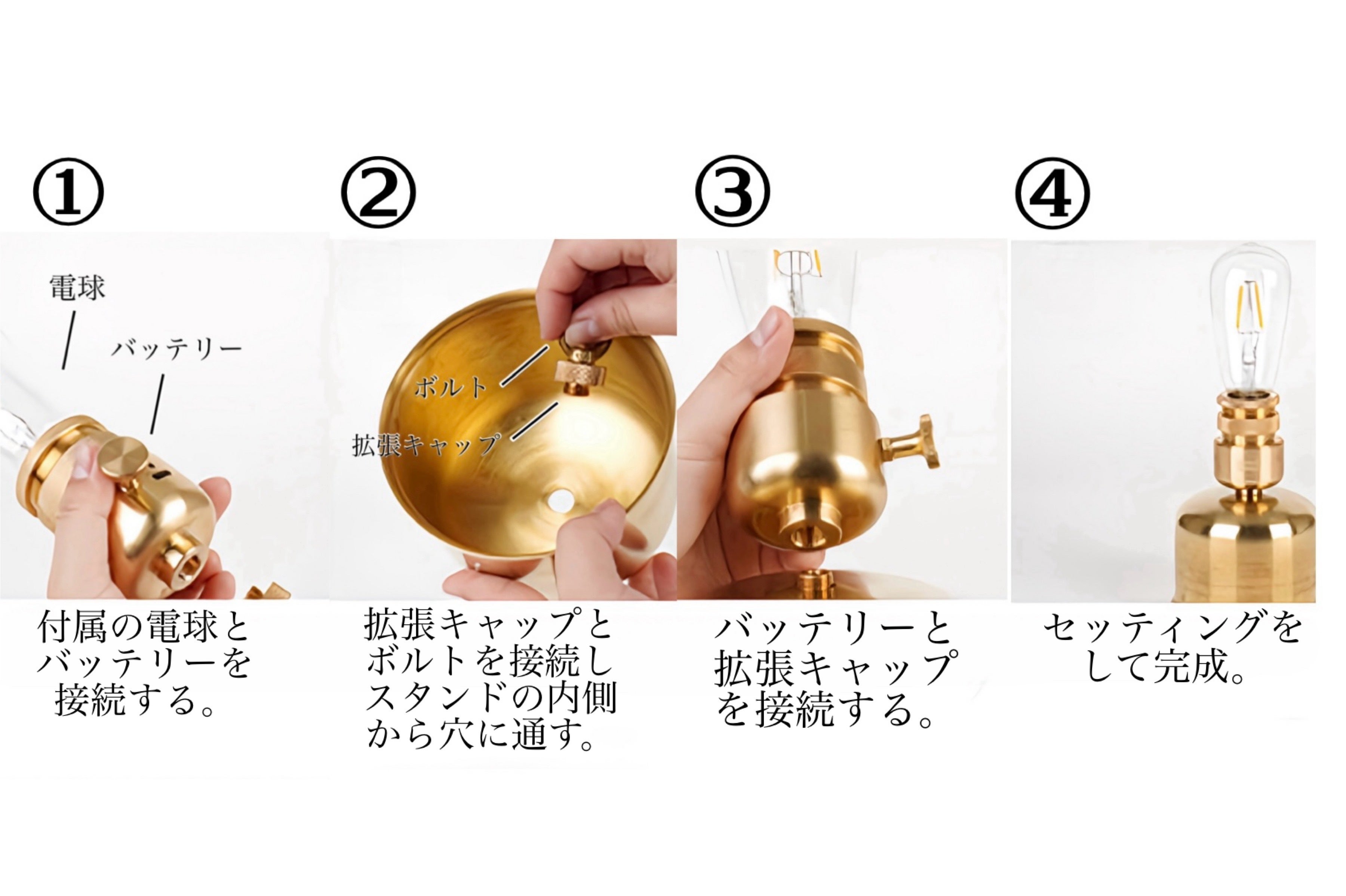 ①

電球

バッテリー

付属の電球とバッテリーを接続する。

②

ボルト

拡張キャップ

拡張キャップとボルトを接続しスタンドの内側から穴に通す。

③

バッテリーと拡張キャップを接続する。

④

セッティングをして完成。