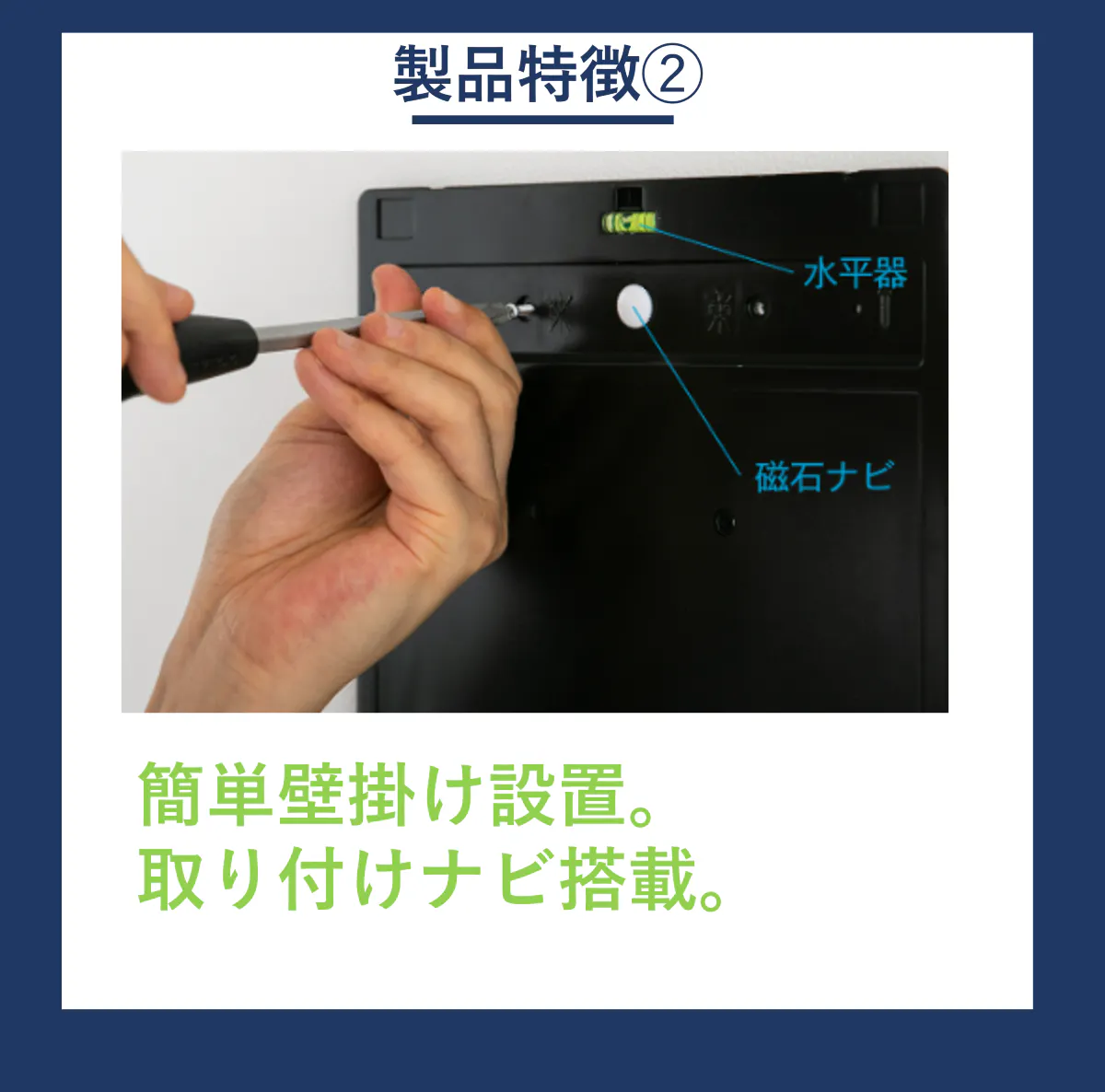 製品特徴②

水平器

磁石ナビ

簡単壁掛け設置。
取り付けナビ搭載。