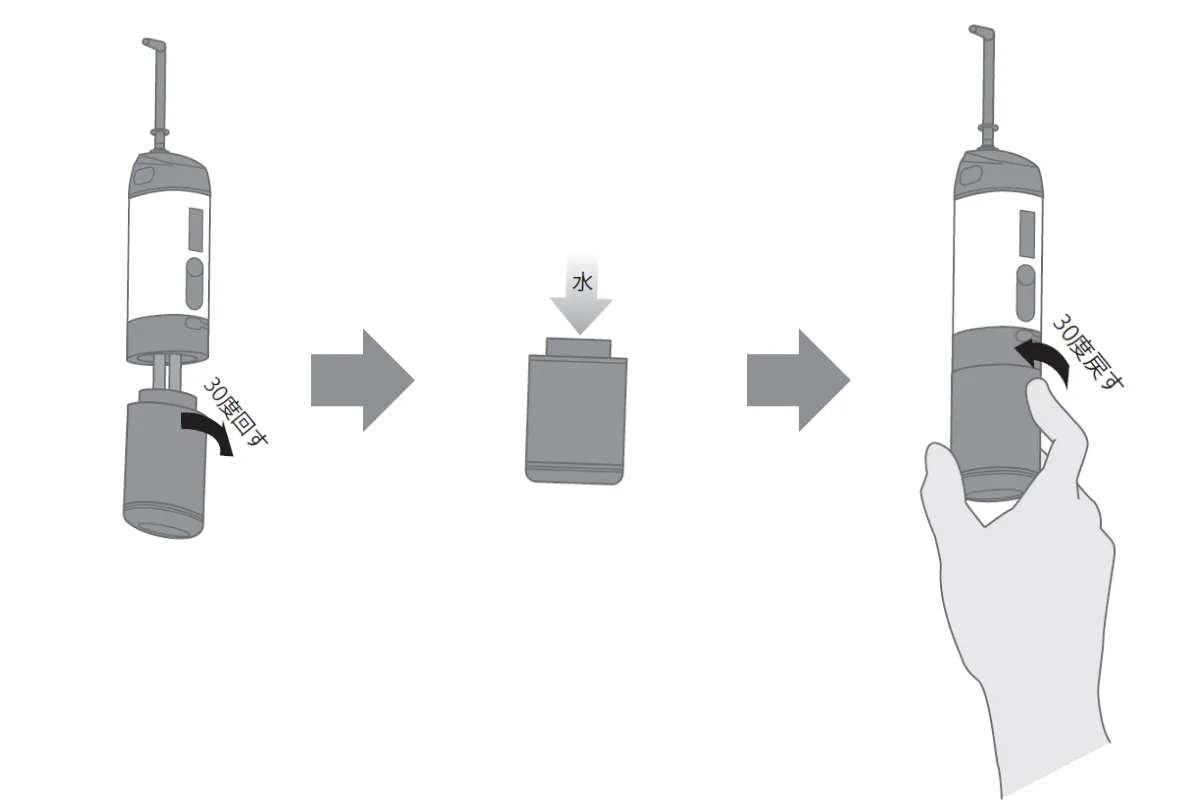 30度回す

水

30度戻す