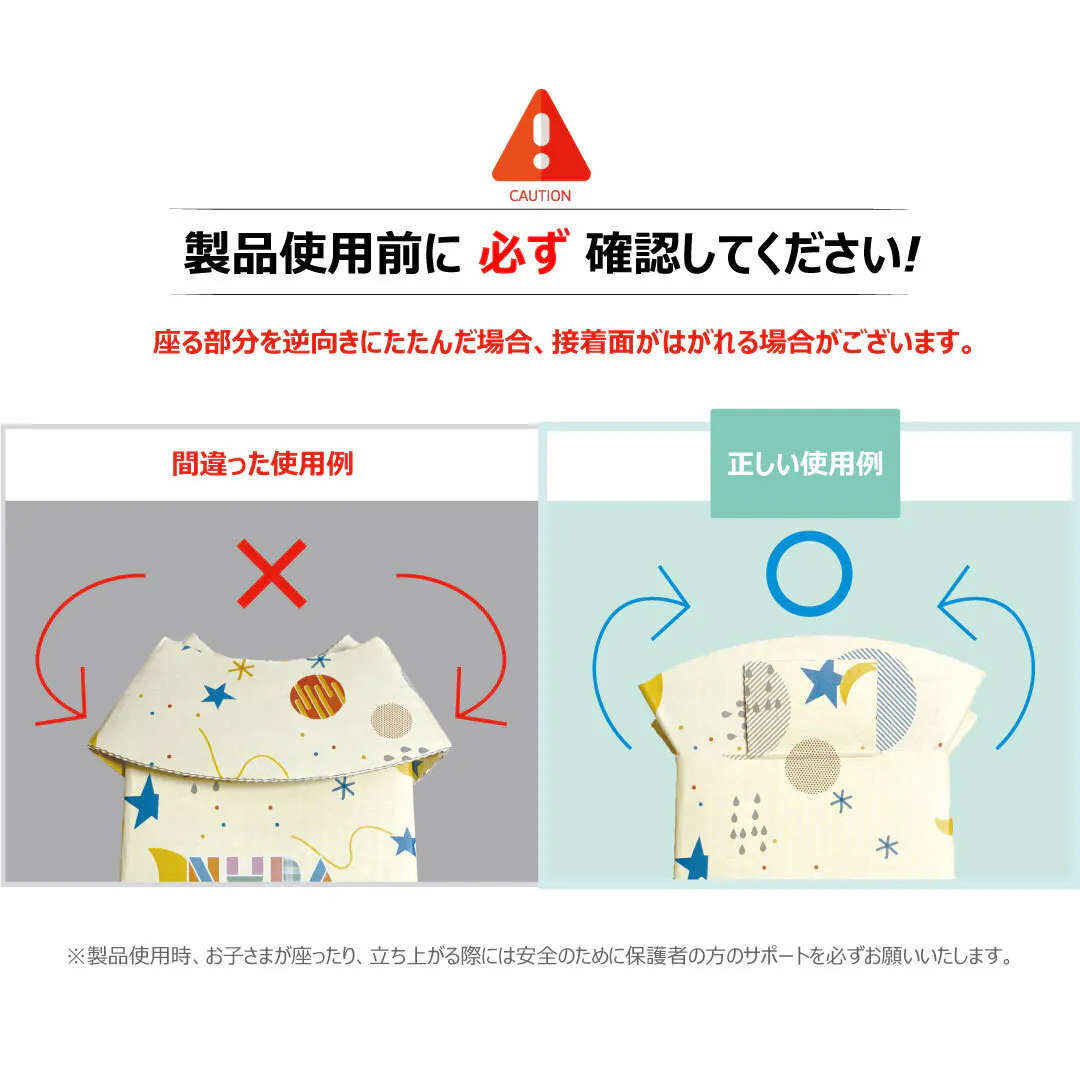 CAUTION

製品使用前に 必ず 確認してください!

座る部分を逆向きにたたんだ場合、接着面がはがれる場合がございます。

間違った使用例

正しい使用例

※製品使用時、お子さまが座ったり、立ち上がる際には安全のために保護者の方のサポートを必ずお願いいたします。