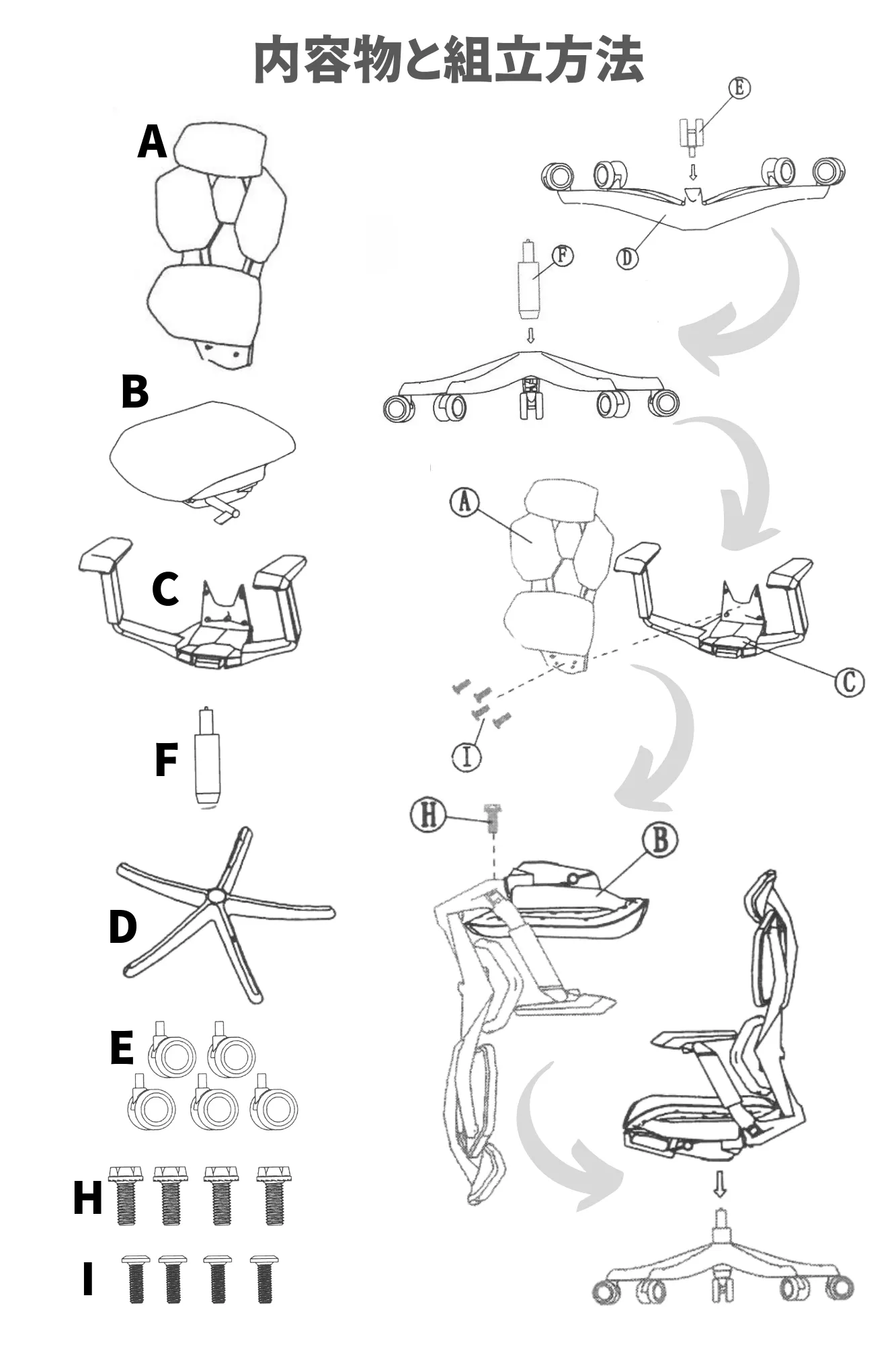 内容物と組立方法

A

B

C

F

D

E

H

I

E

D

F

A

C

I

H

B